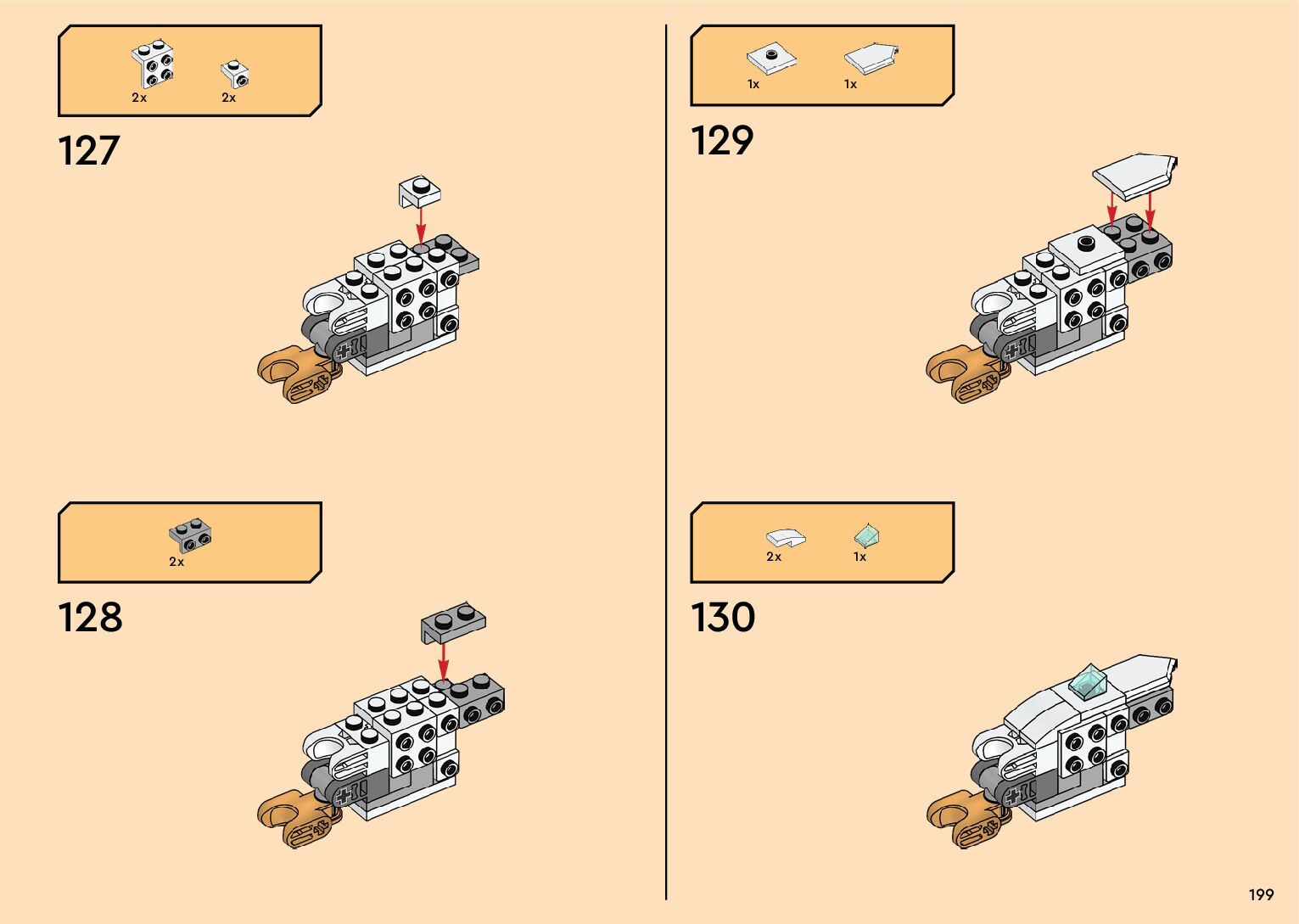 2x 2x

127

2x

128

1x 1x

129

2x 1x

130

199