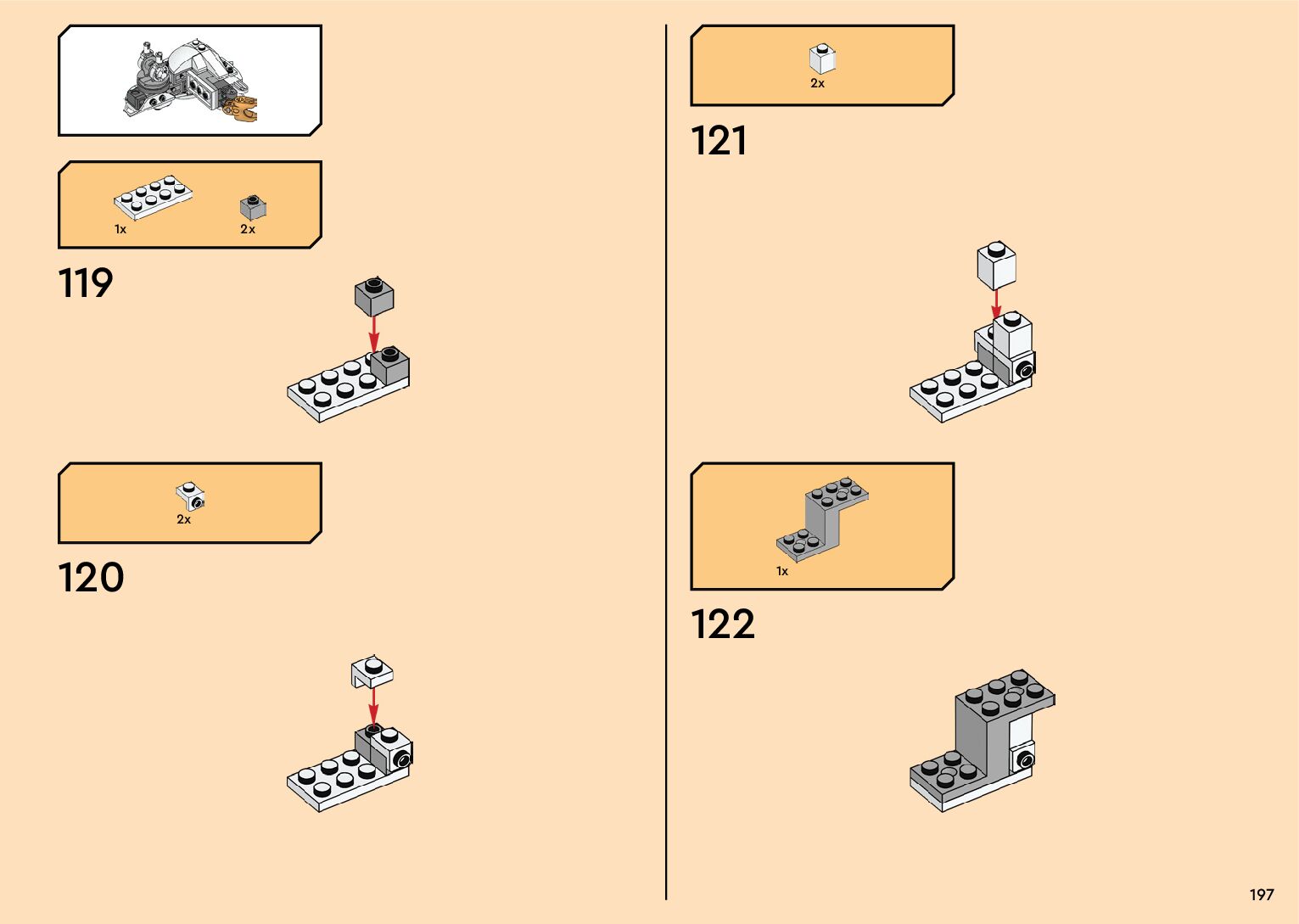 1x 2x

119

2x

120

2x

121

1x

122

197