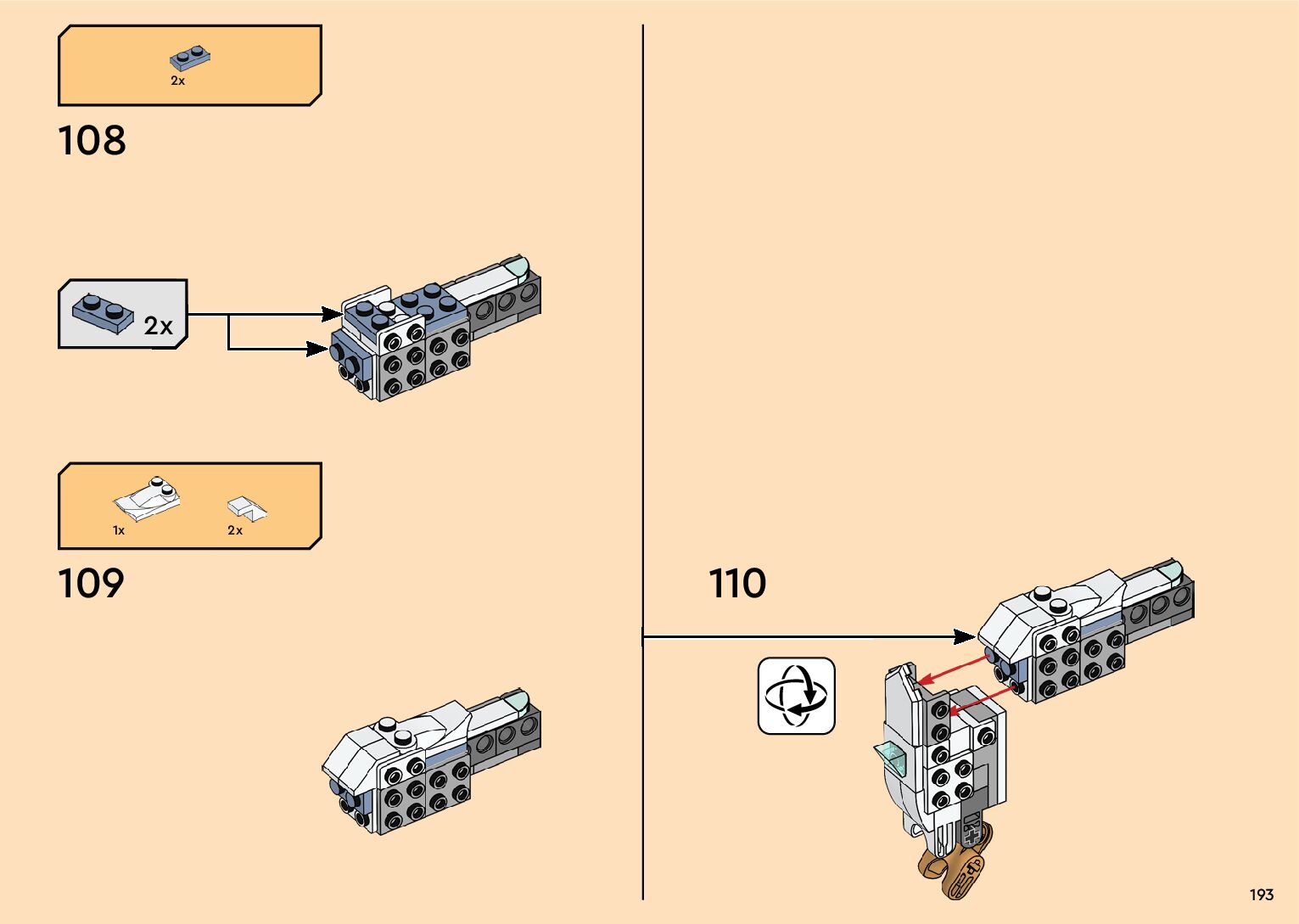 2x

108

2x

1x

2x

109

110

193