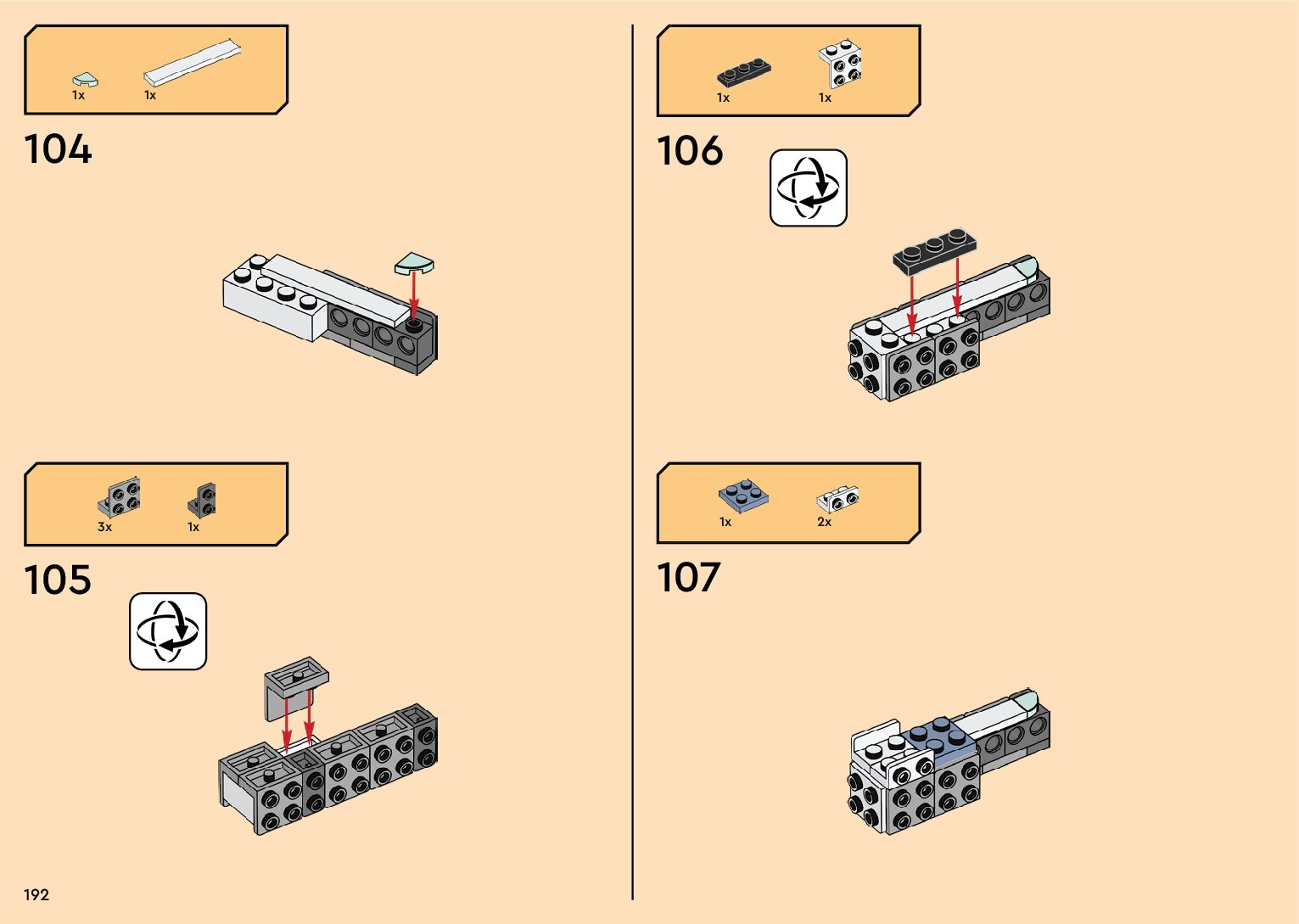 1x 1x

104

3x 1x

105

192

1x 1x

106

1x 2x

107