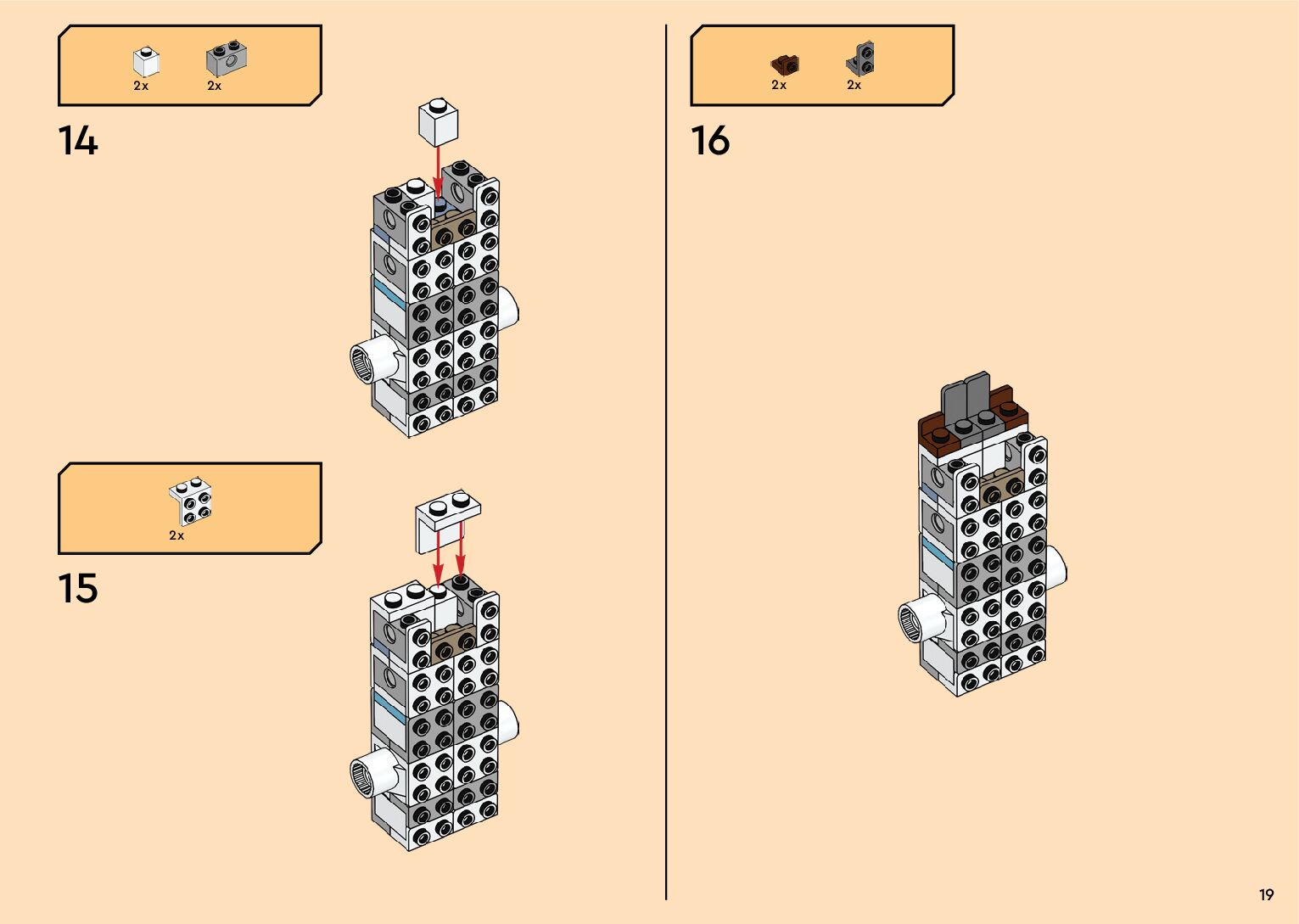 2x 2x

14

2x

15

2x 2x

16

19