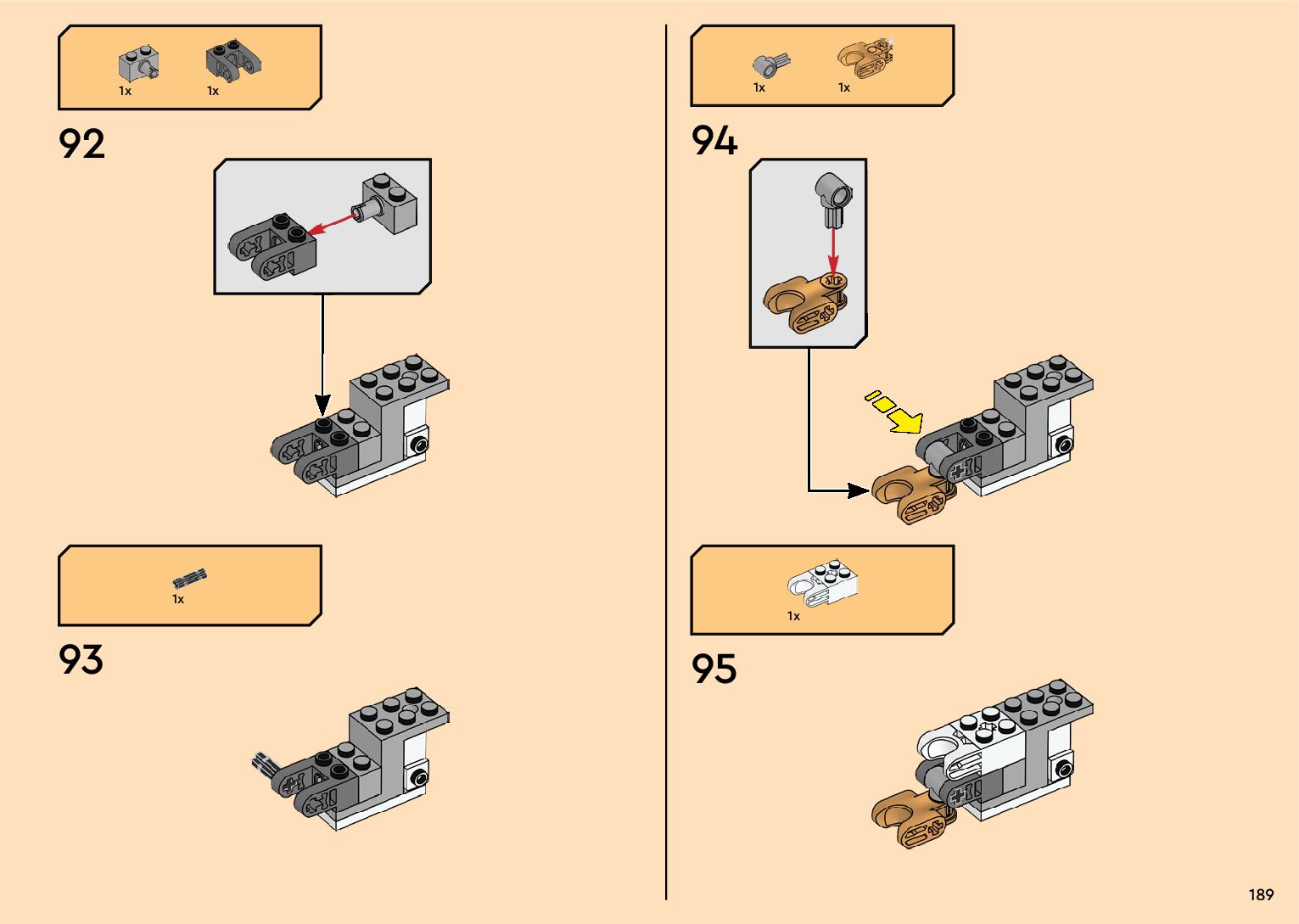 1x 1x

92

1x

93

1x 1x

94

1x

95

189