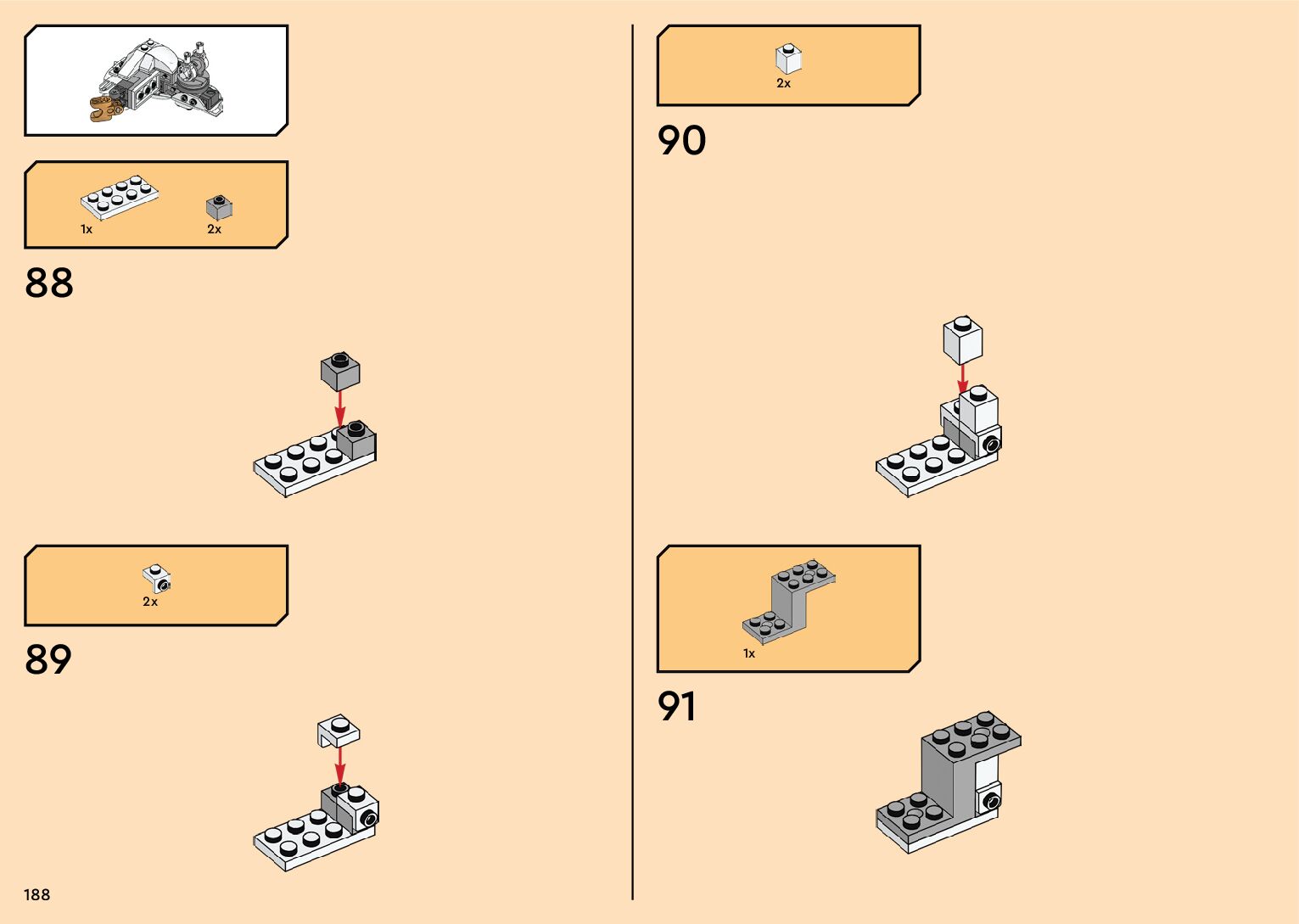 1x

2x

88

2x

89

188

2x

90

1x

91