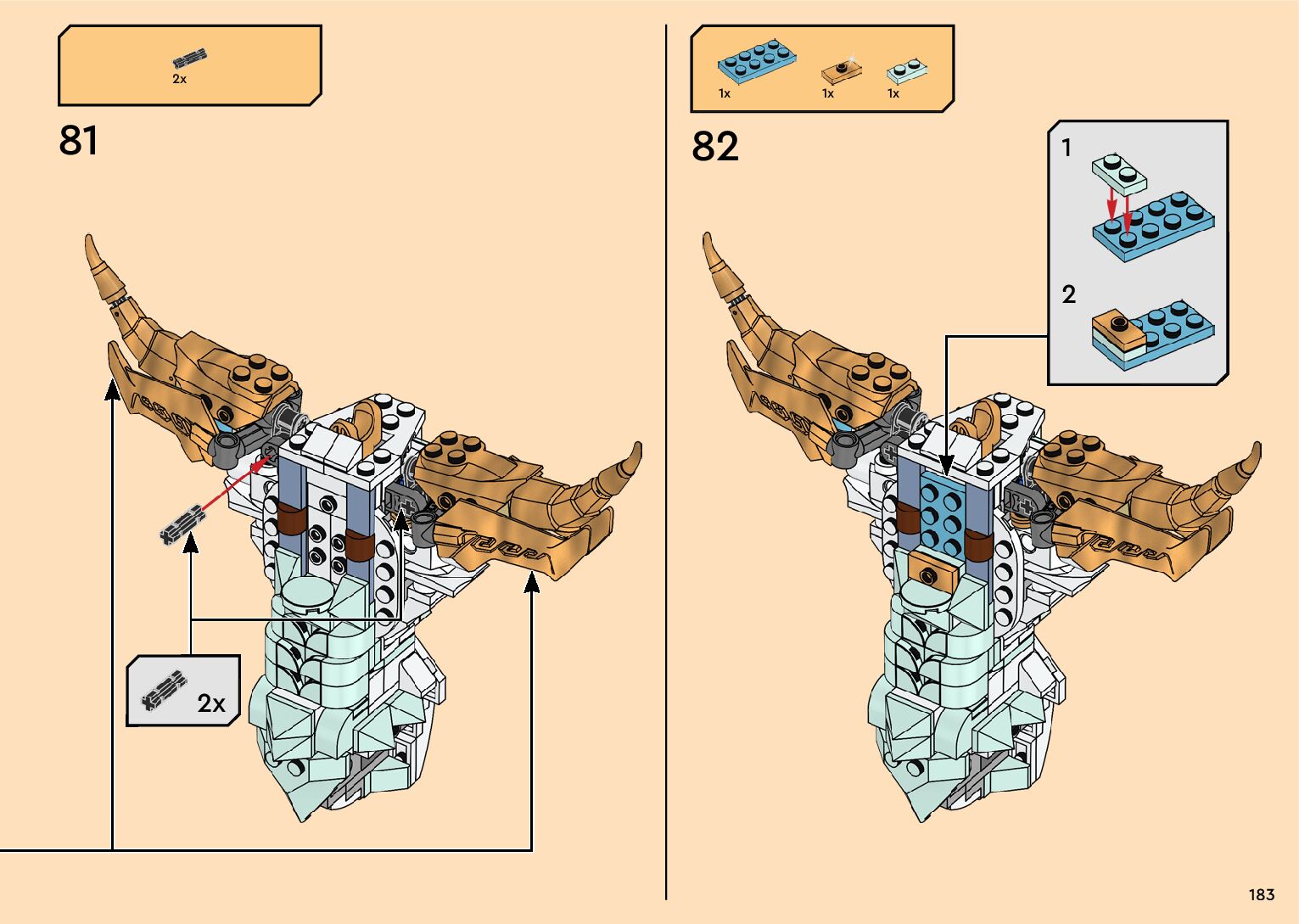 2x

81

2x

1x 1x 1x

82

1

2

183