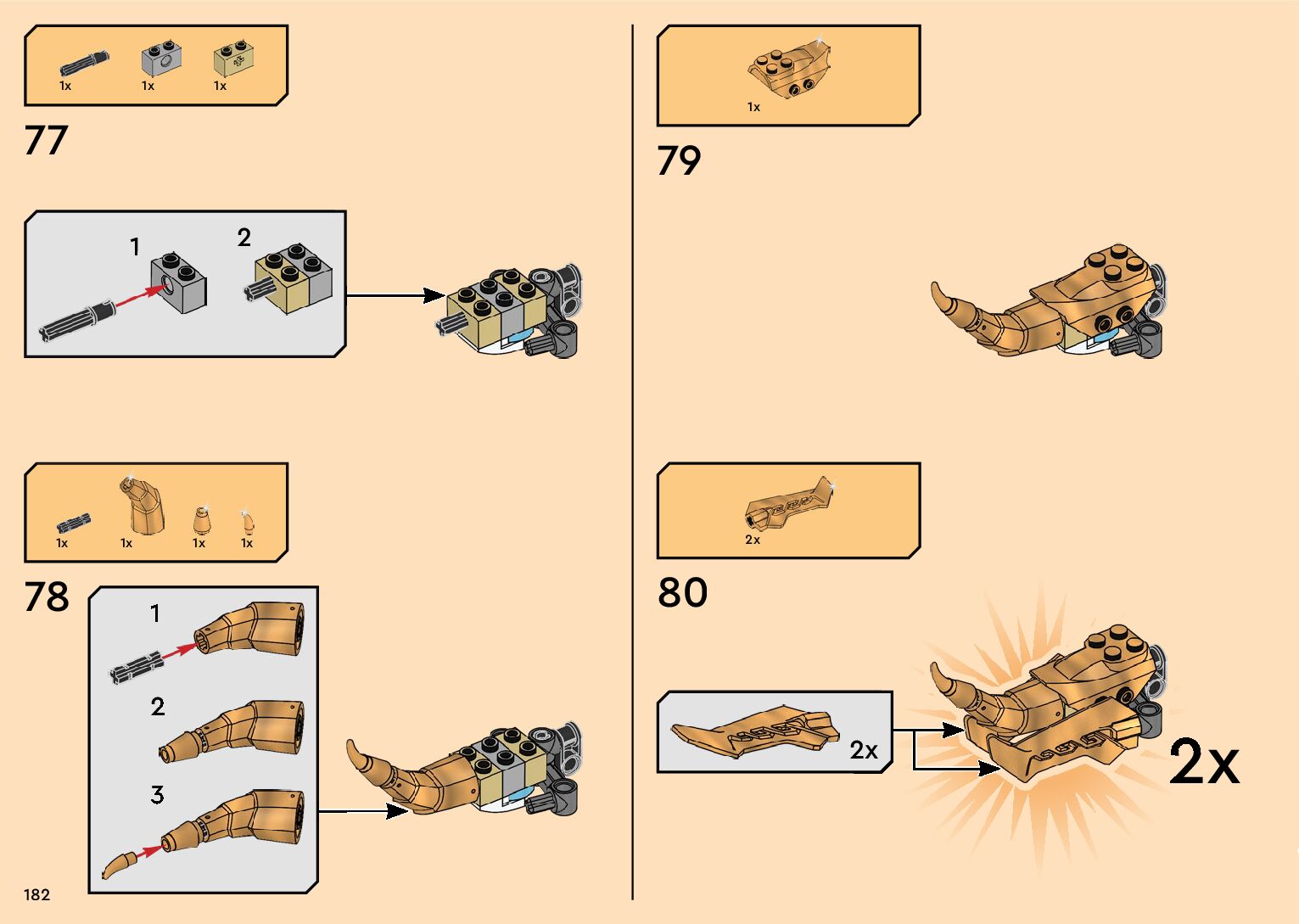 1x 1x 1x

77

1

2

1x 1x 1x 1x

78

1

2

3

182

1x

79

2x

80

2x

2x