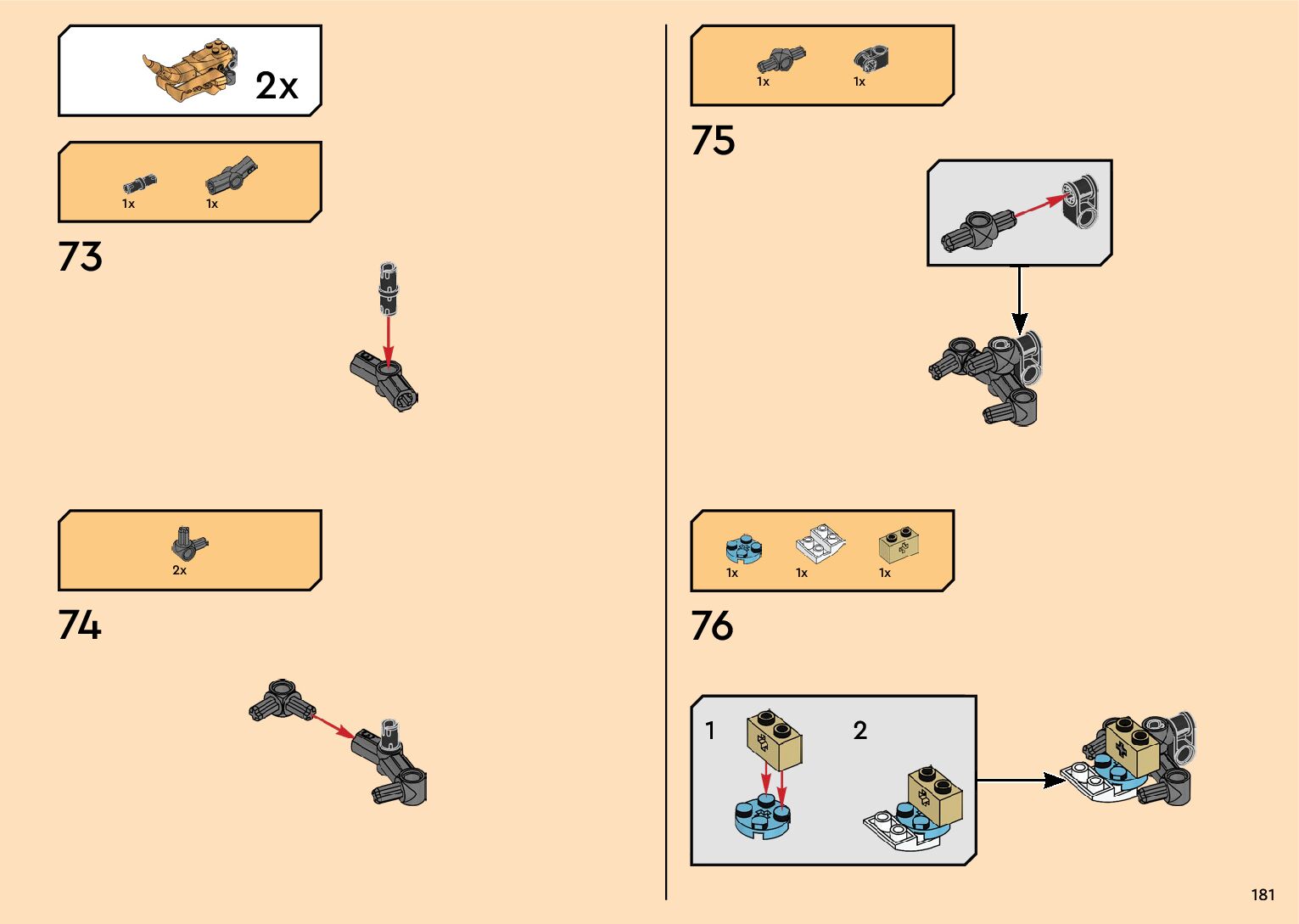 2x

1x 1x

73

2x

74

1x 1x

75

1x 1x 1x

76

1

2

181