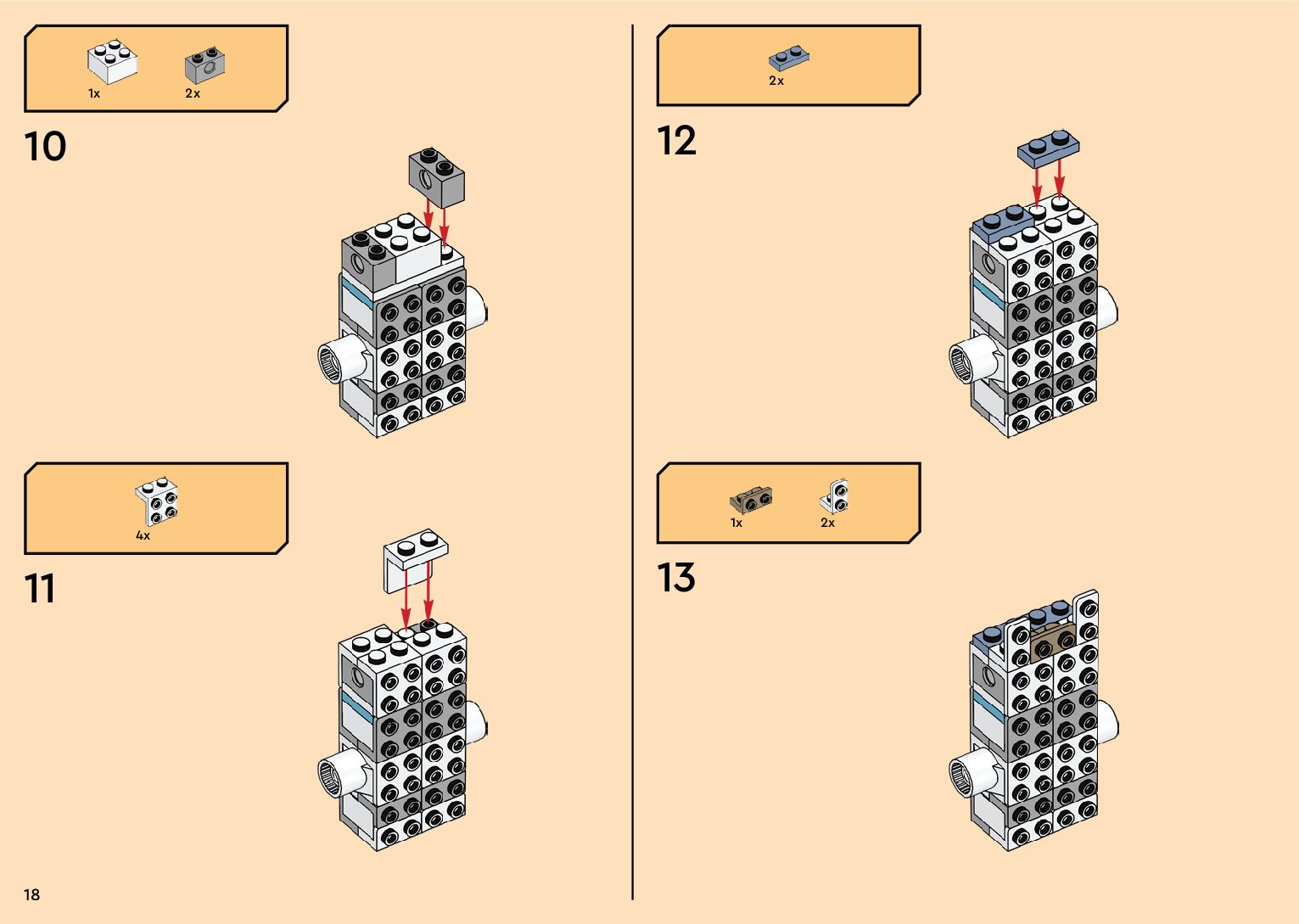 1x 2x

10

4x

11

2x

12

1x 2x

13

18