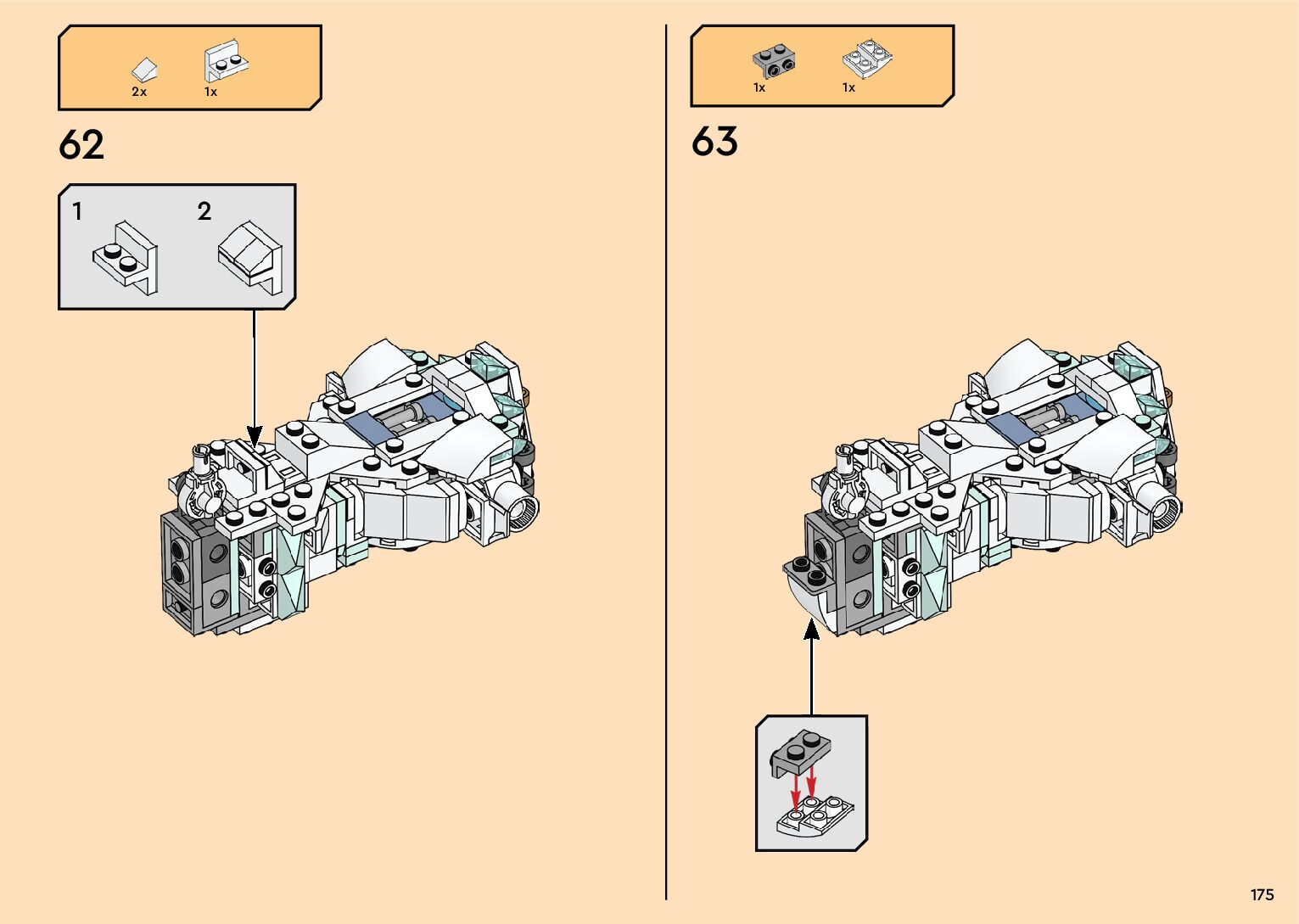 2x 1x

62

1 2

1x 1x

63

175