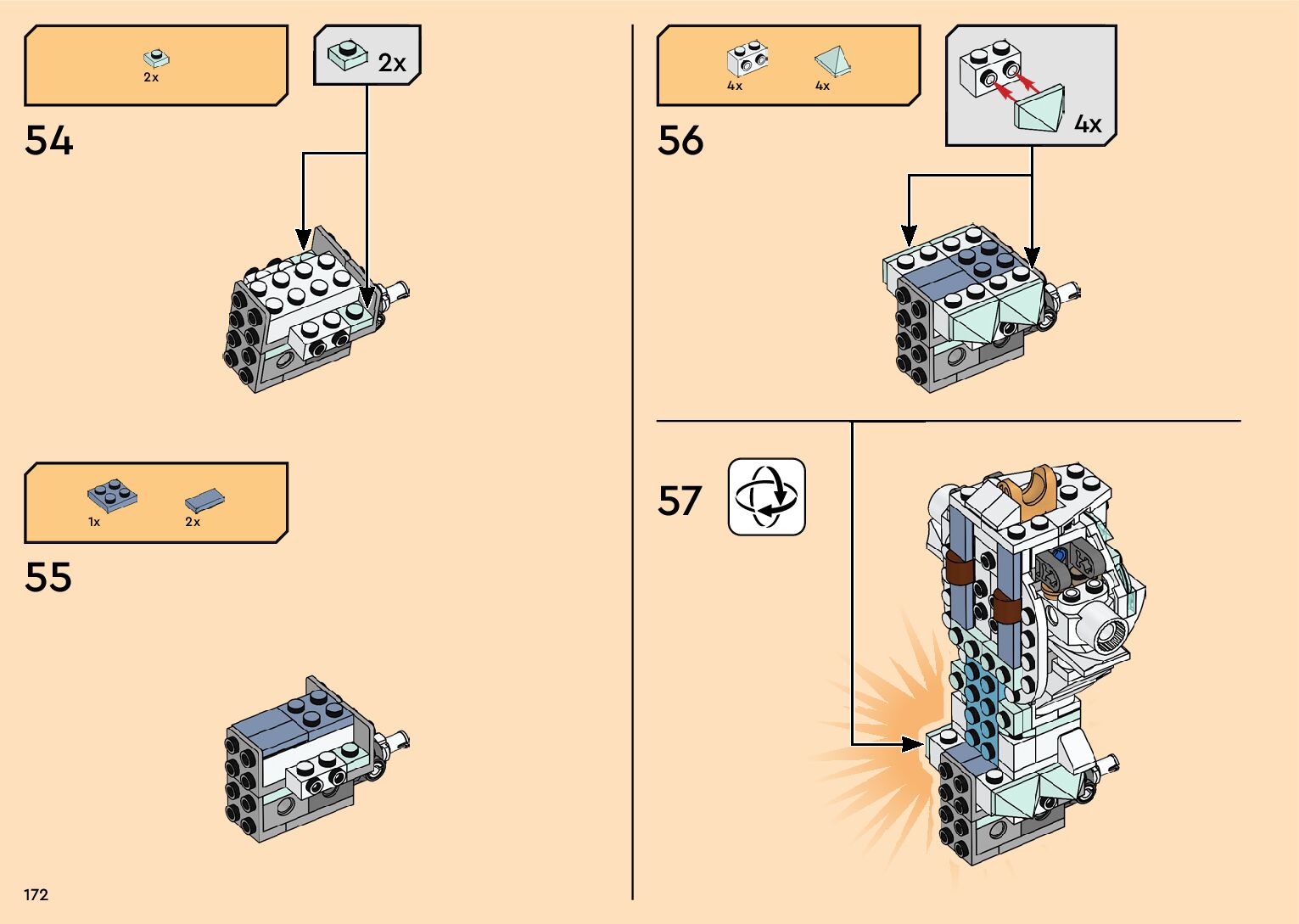 2x

2x

54

1x

2x

55

172

4x

4x

4x

56

57