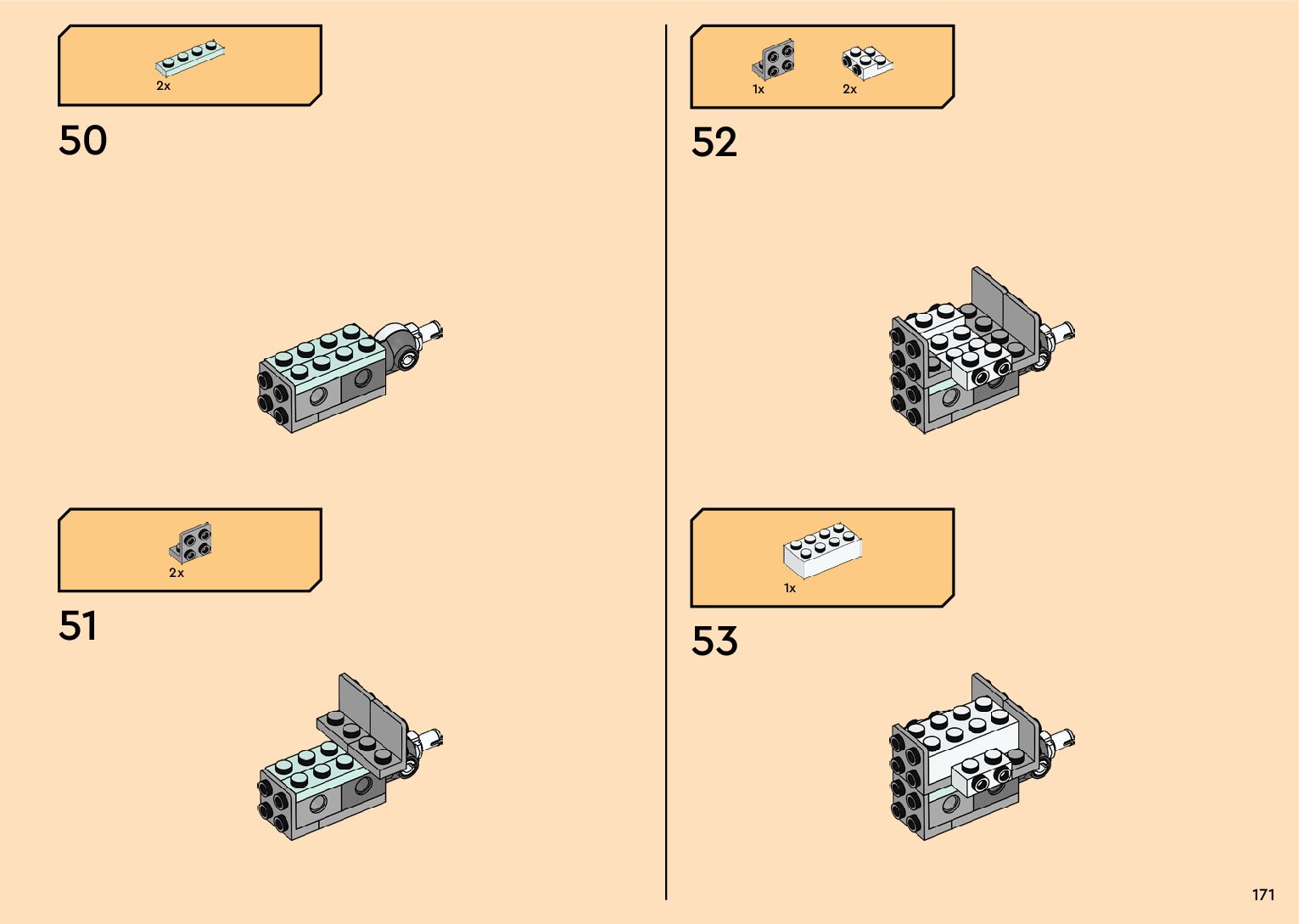 2x

50

2x

51

1x 2x

52

1x

53

171