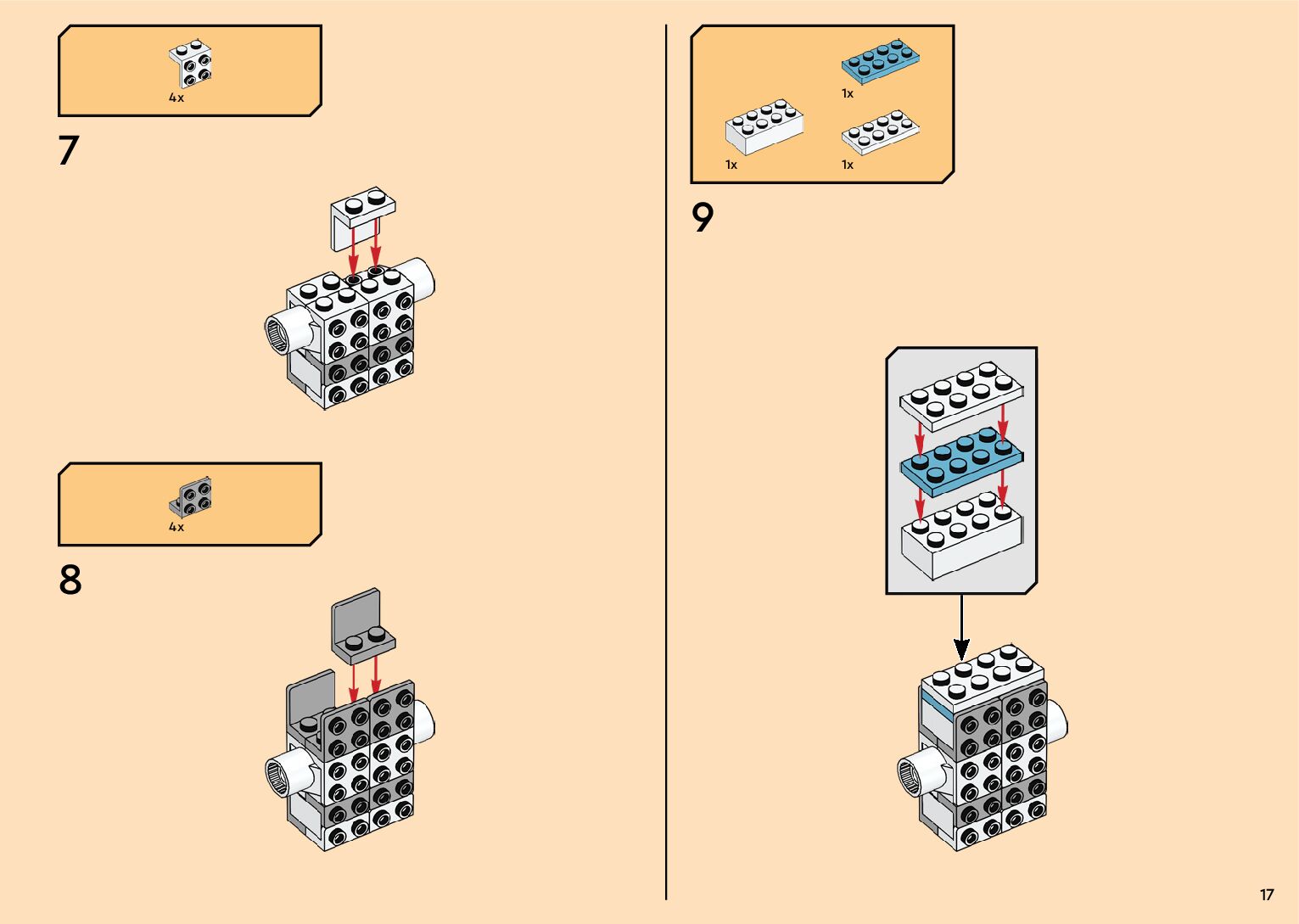 4x

7

4x

8

1x

1x

1x

9

17