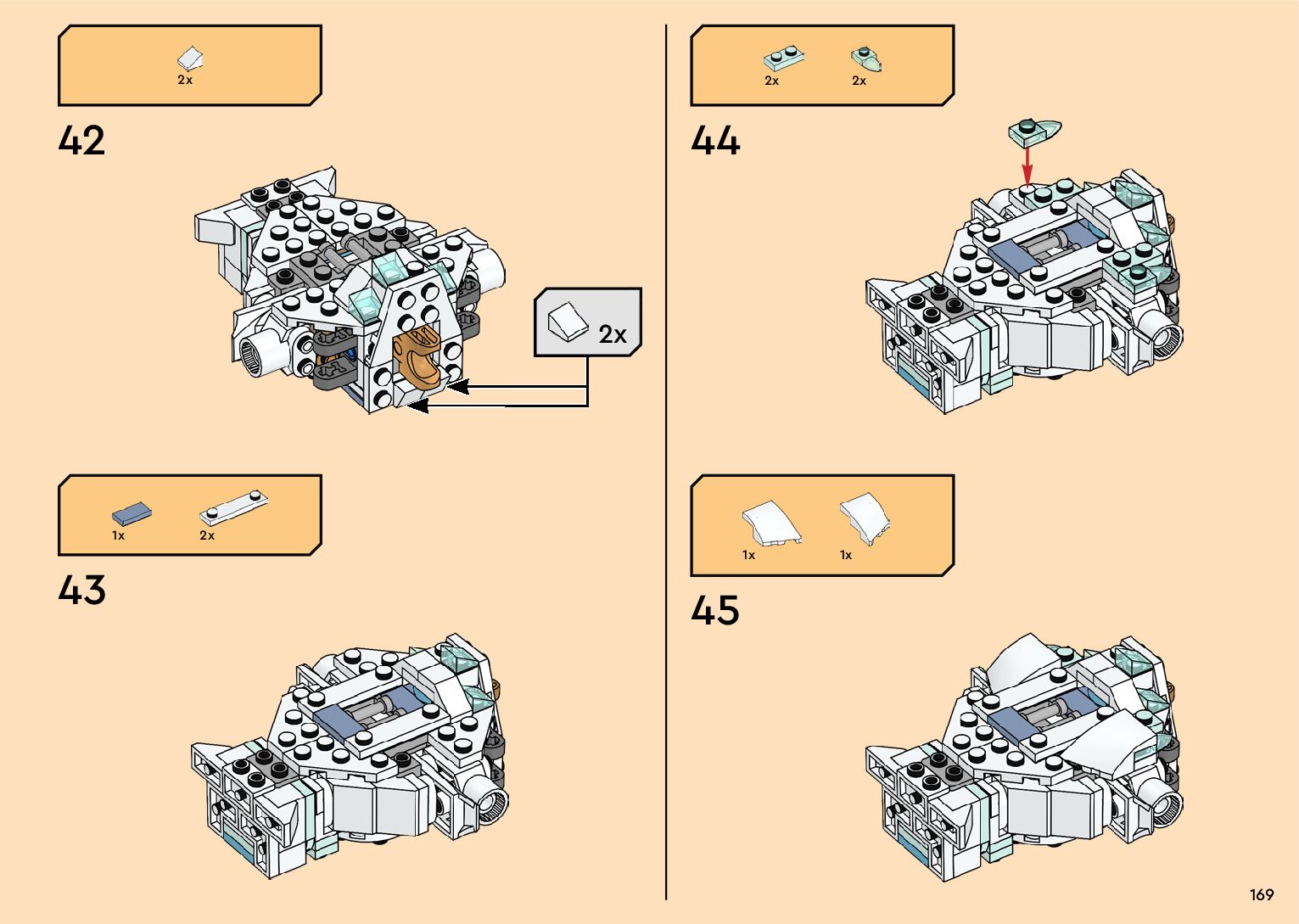 2x

42

2x

1x 2x

43

2x 2x

44

1x 1x

45

169