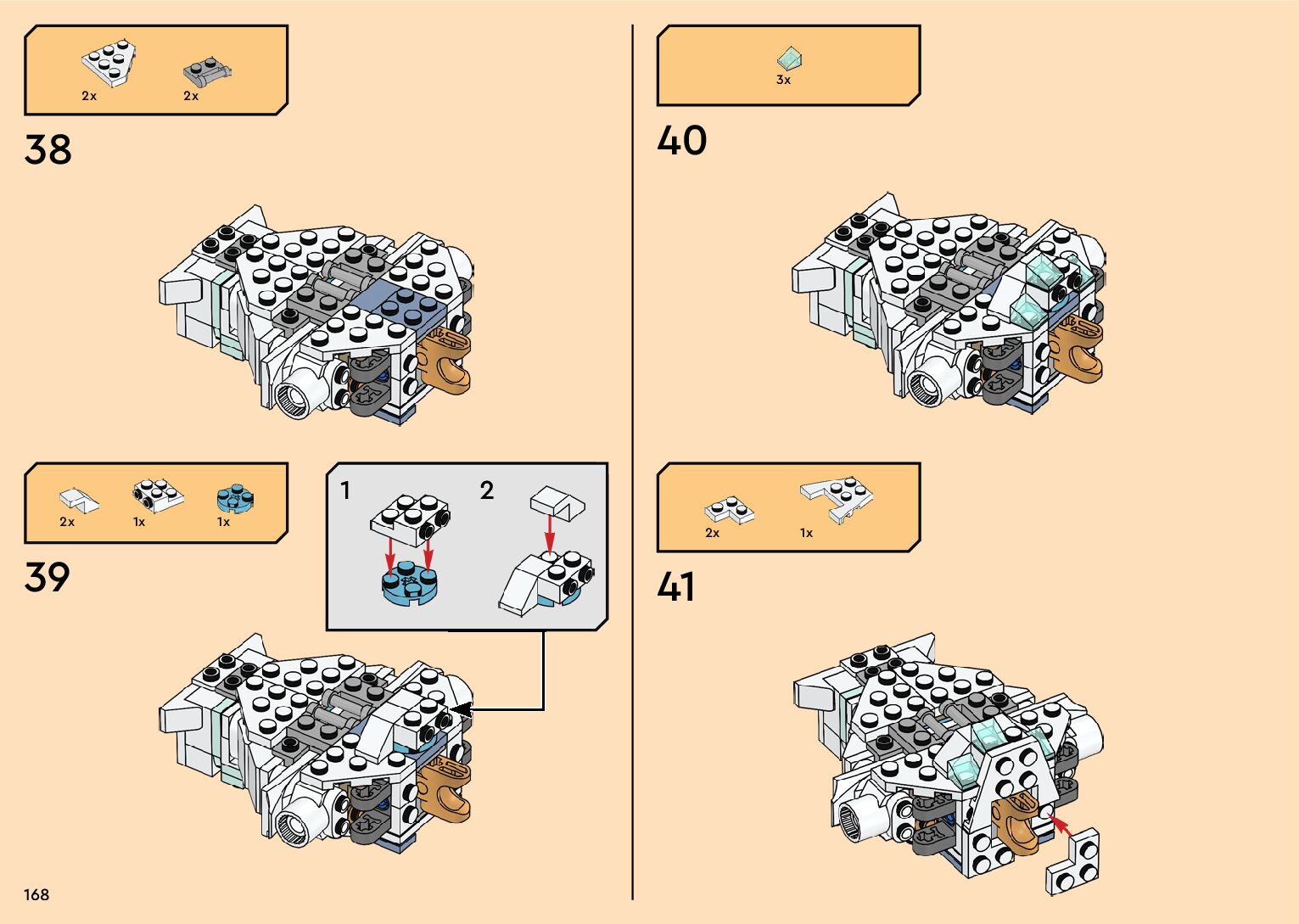 2x 2x

38

2x 1x 1x

39

1

2

168

3x

40

2x 1x

41