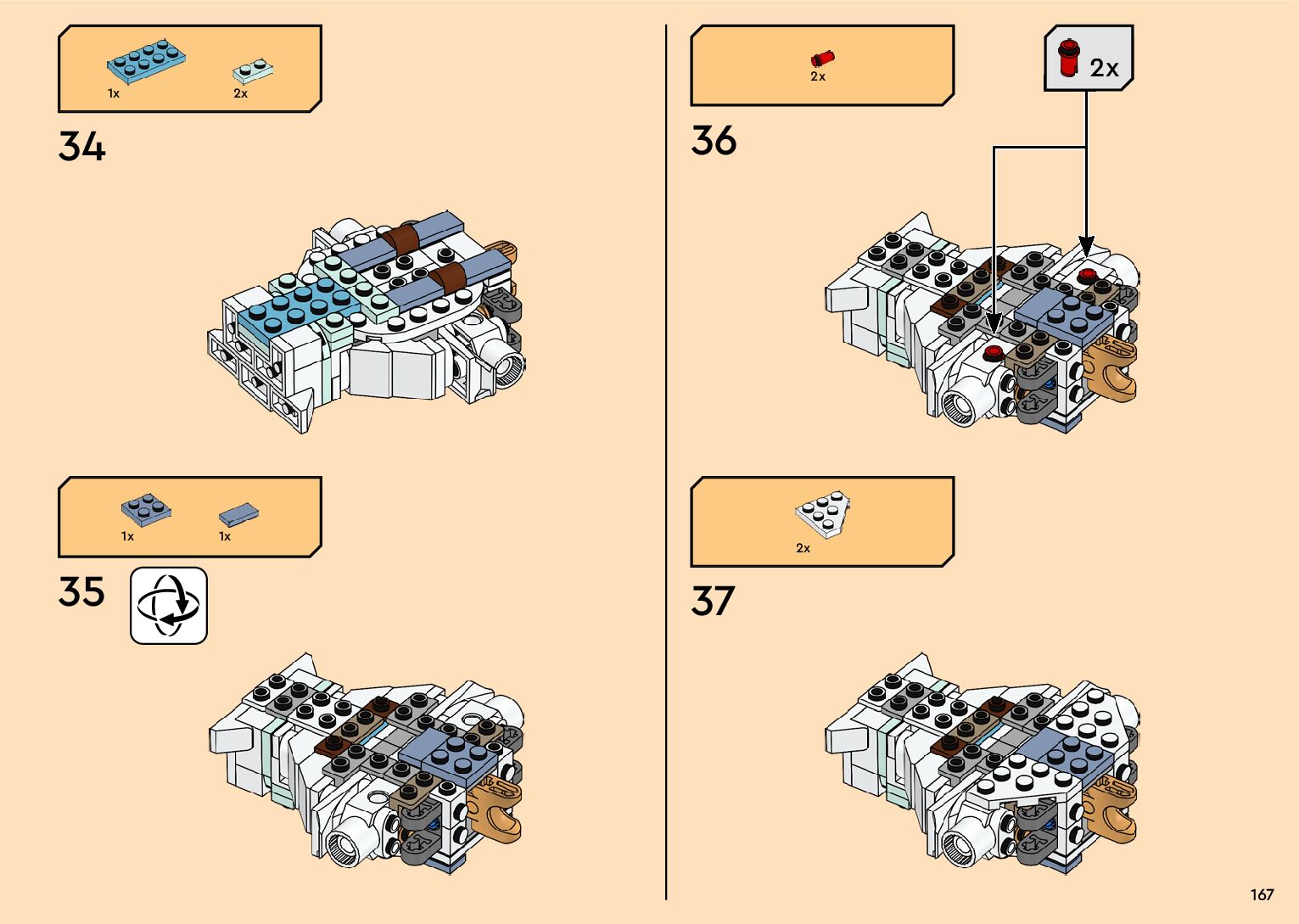 1x 2x

34

1x 1x

35

2x

2x

36

2x

37

167