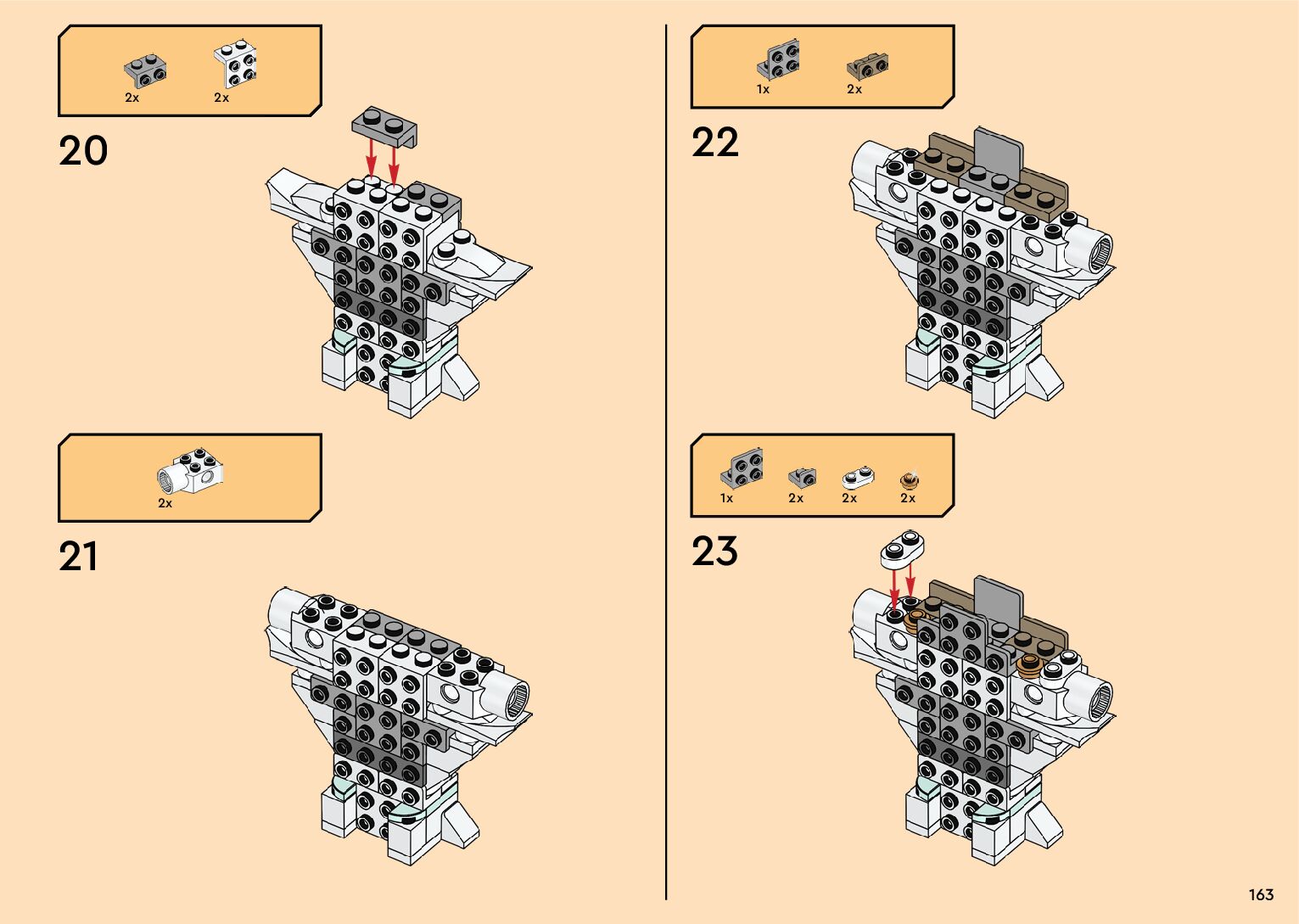 2x
2x

20

2x

21

1x
2x

22

1x
2x
2x
2x

23

163