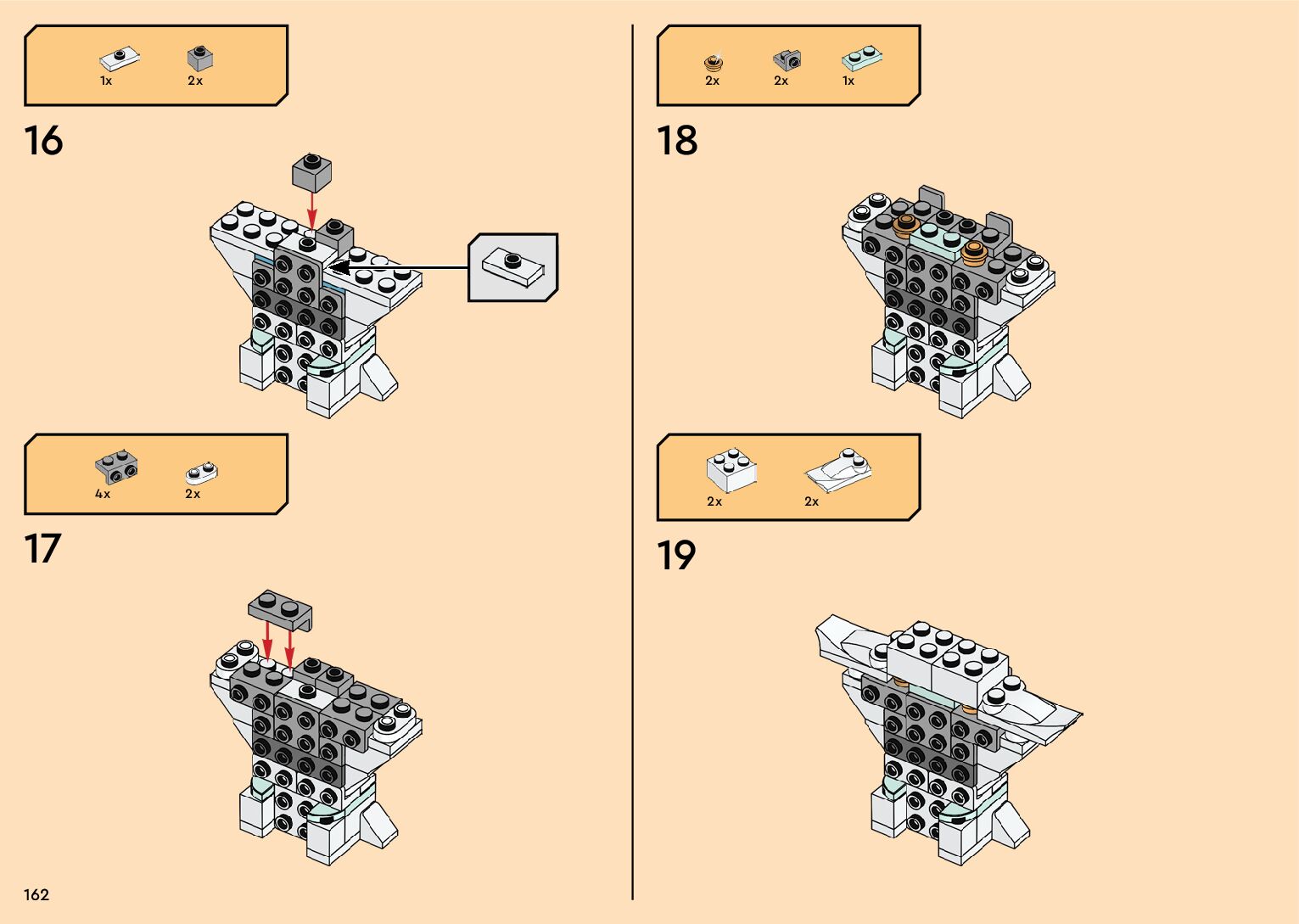 1x 2x

16

4x 2x

17

162

2x 2x 1x

18

2x 2x

19