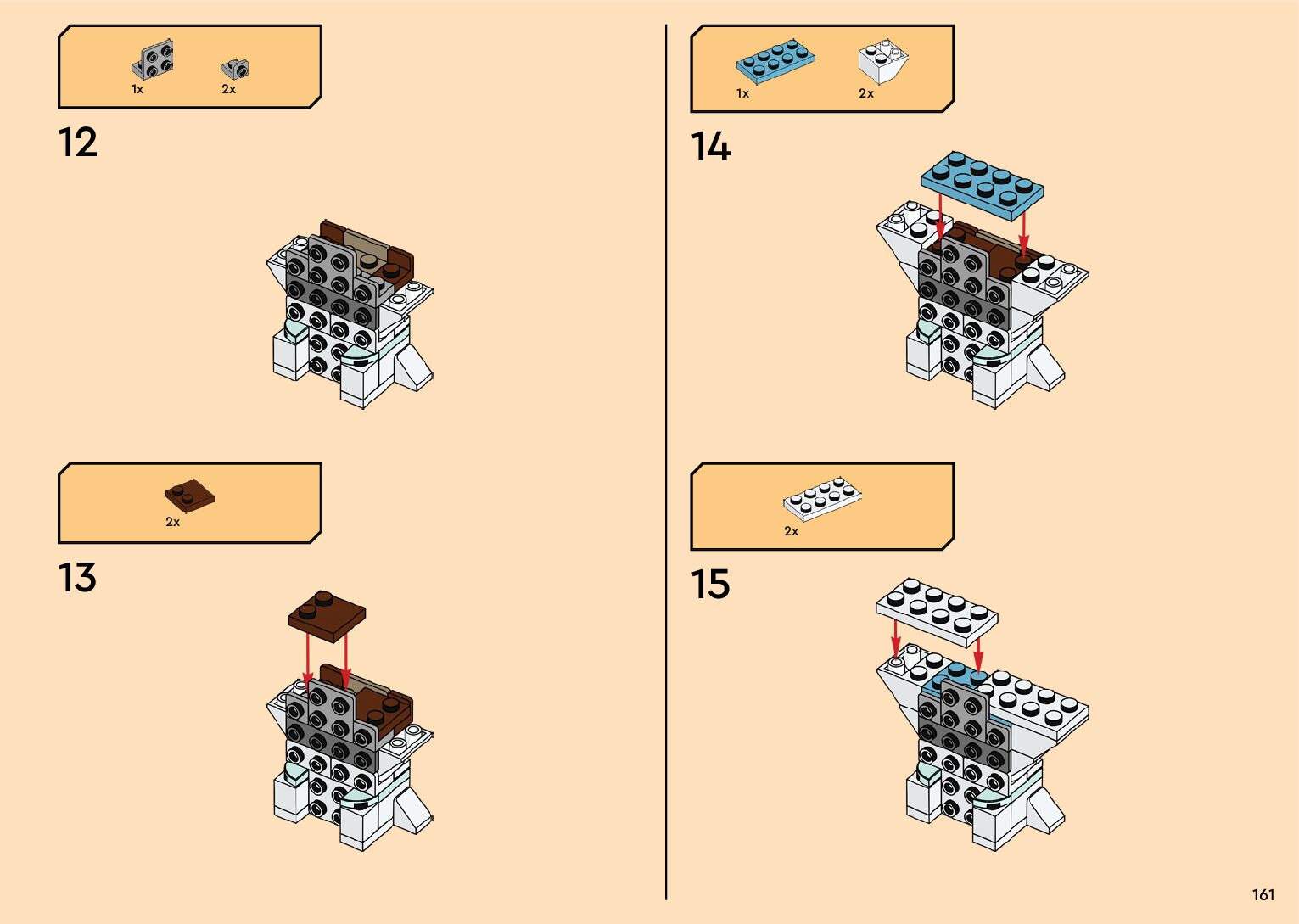 1x 2x

12

2x

13

1x 2x

14

2x

15

161