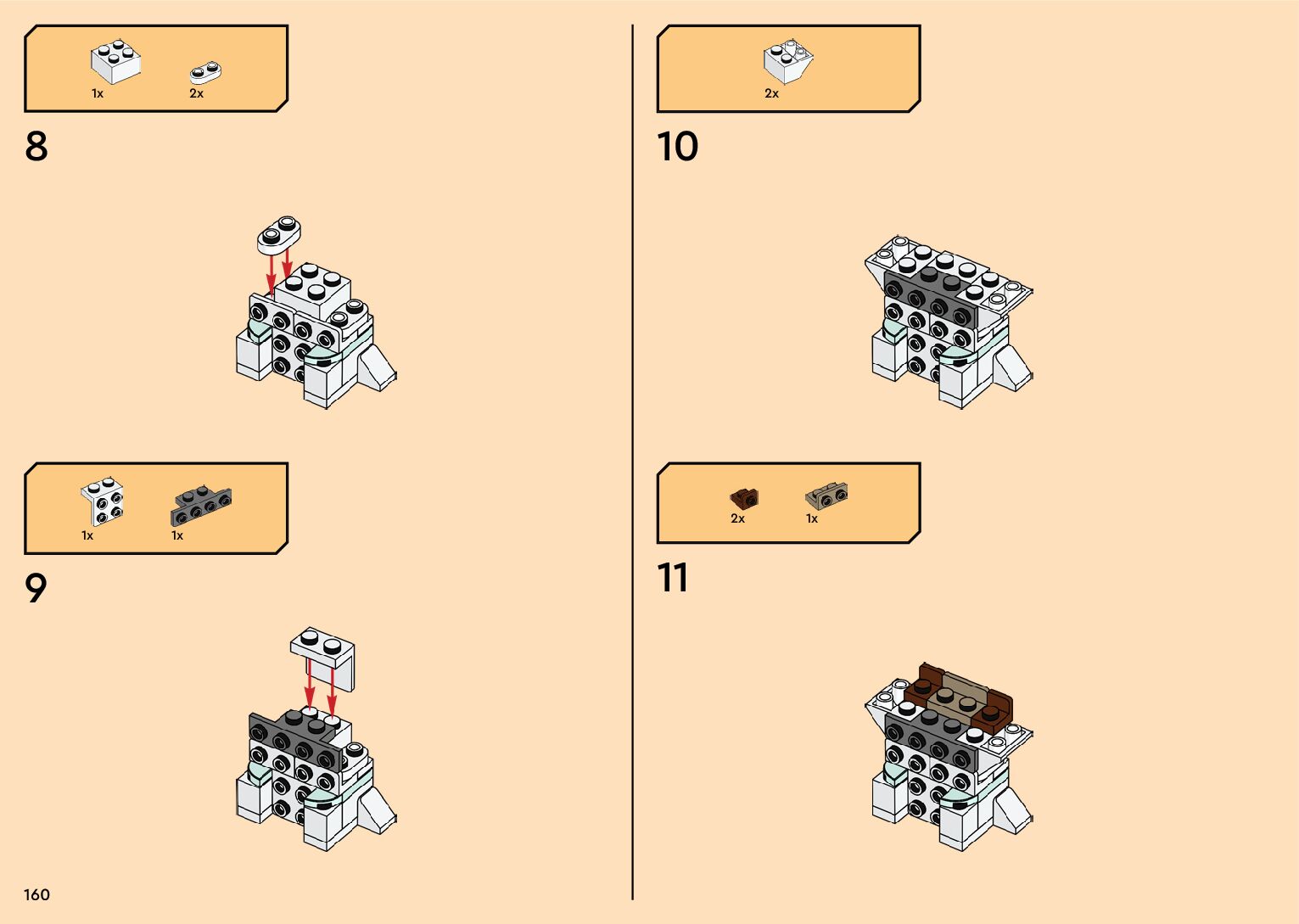 1x 2x

8

1x 1x

9

160

2x

10

2x 1x

11