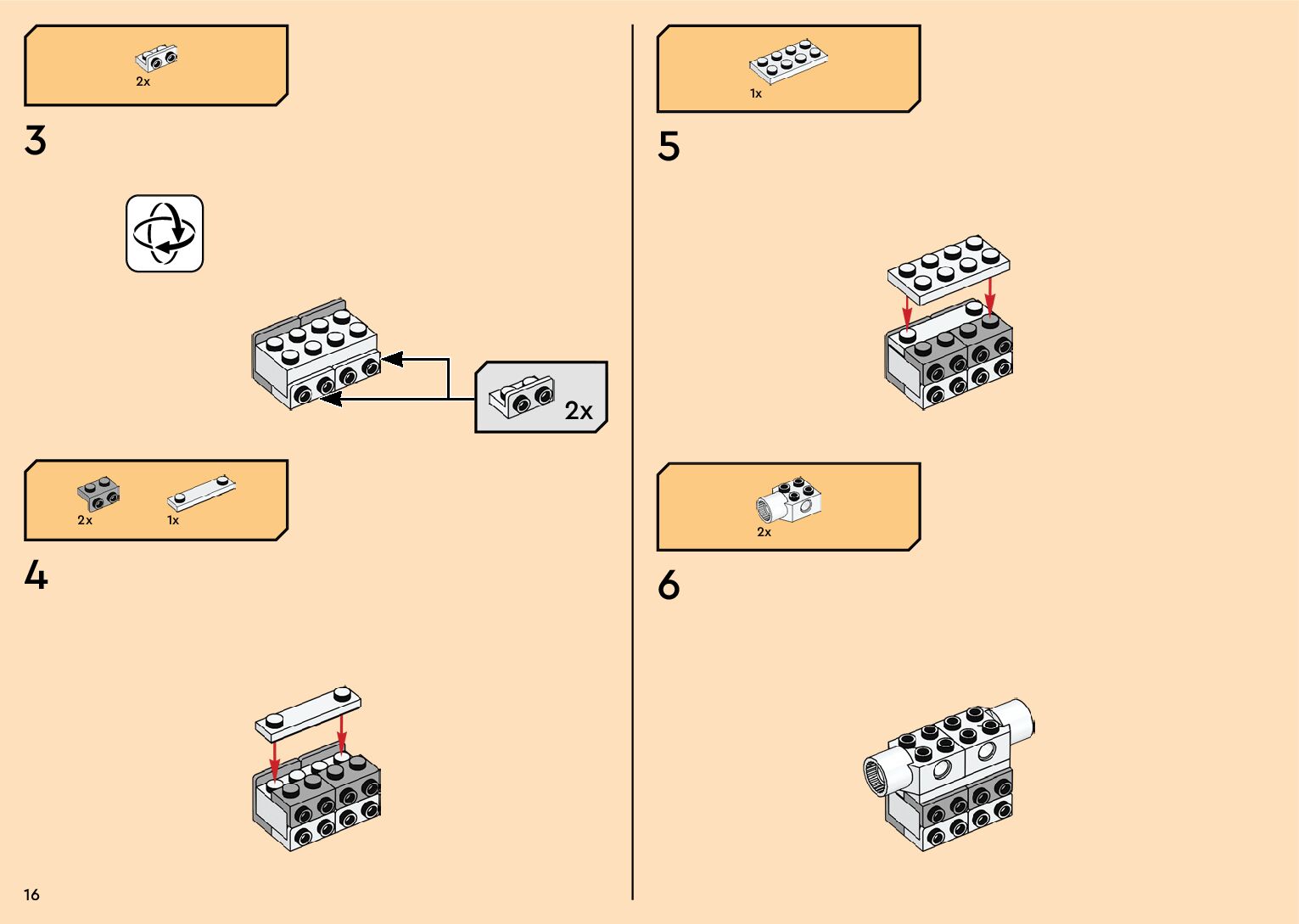 2x

3

2x

2x 1x

4

16

1x

5

2x

6