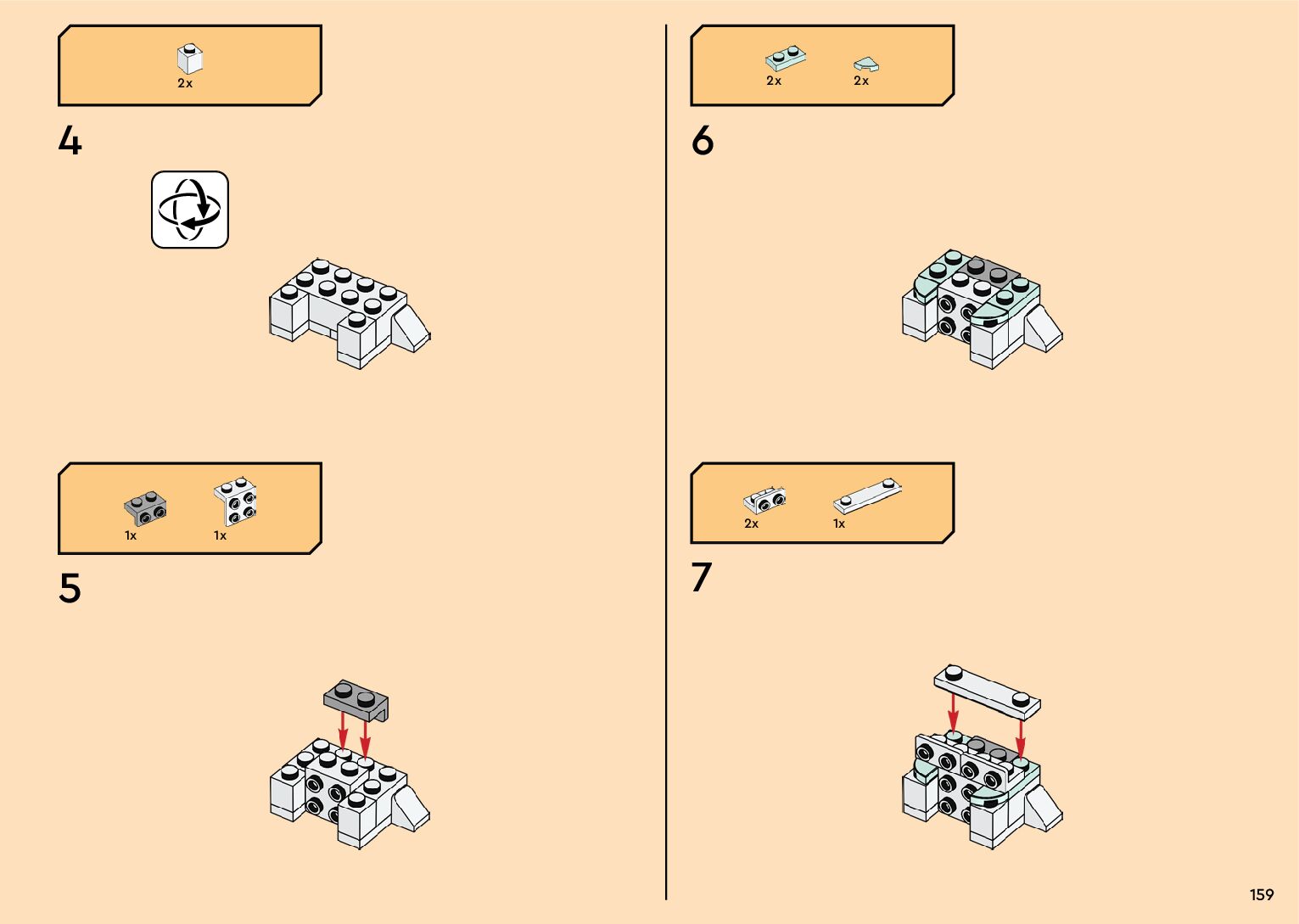 2x

4

1x 1x

5

2x 2x

6

2x 1x

7

159