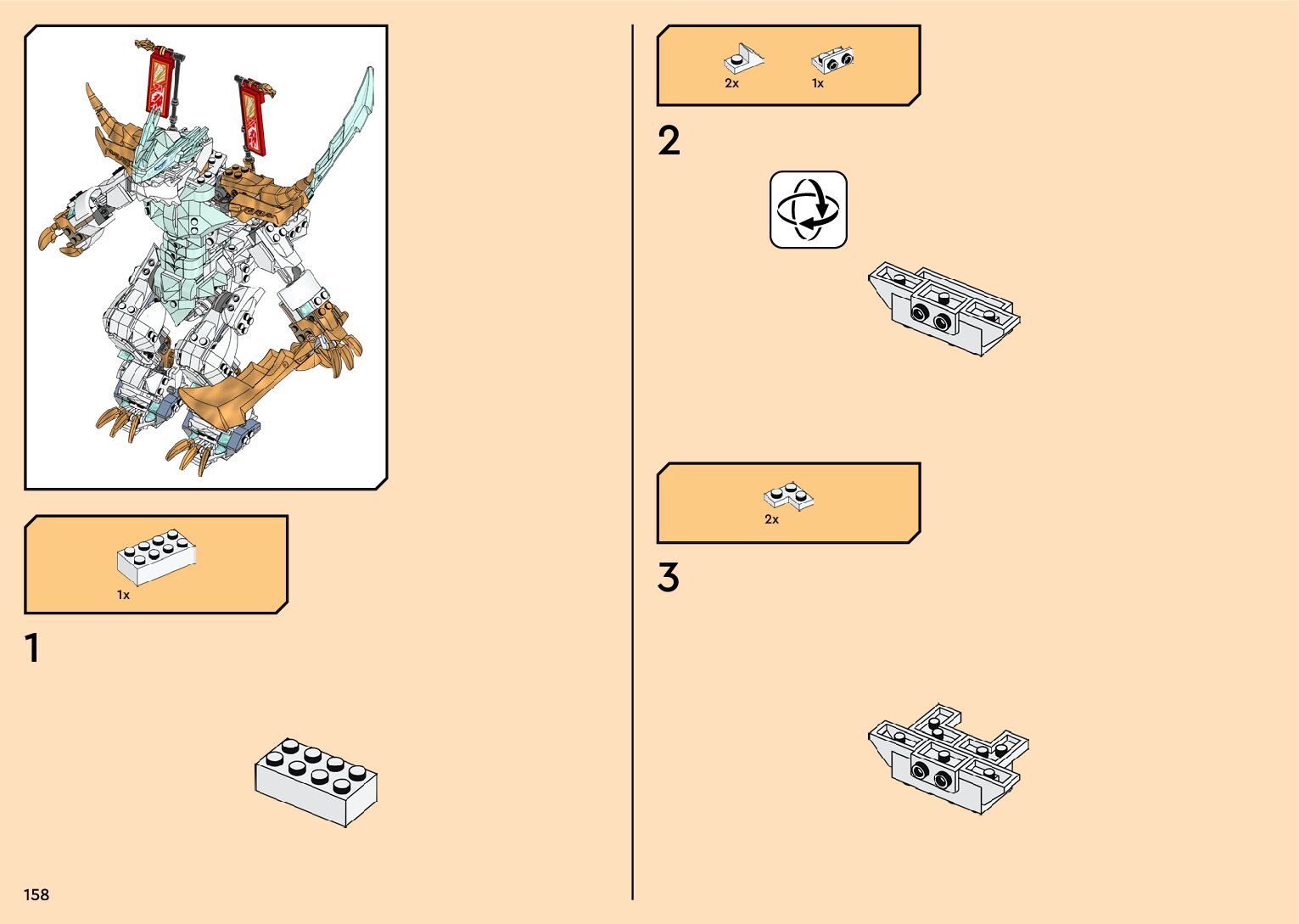 1x

1

158

2x 1x

2

2x

3