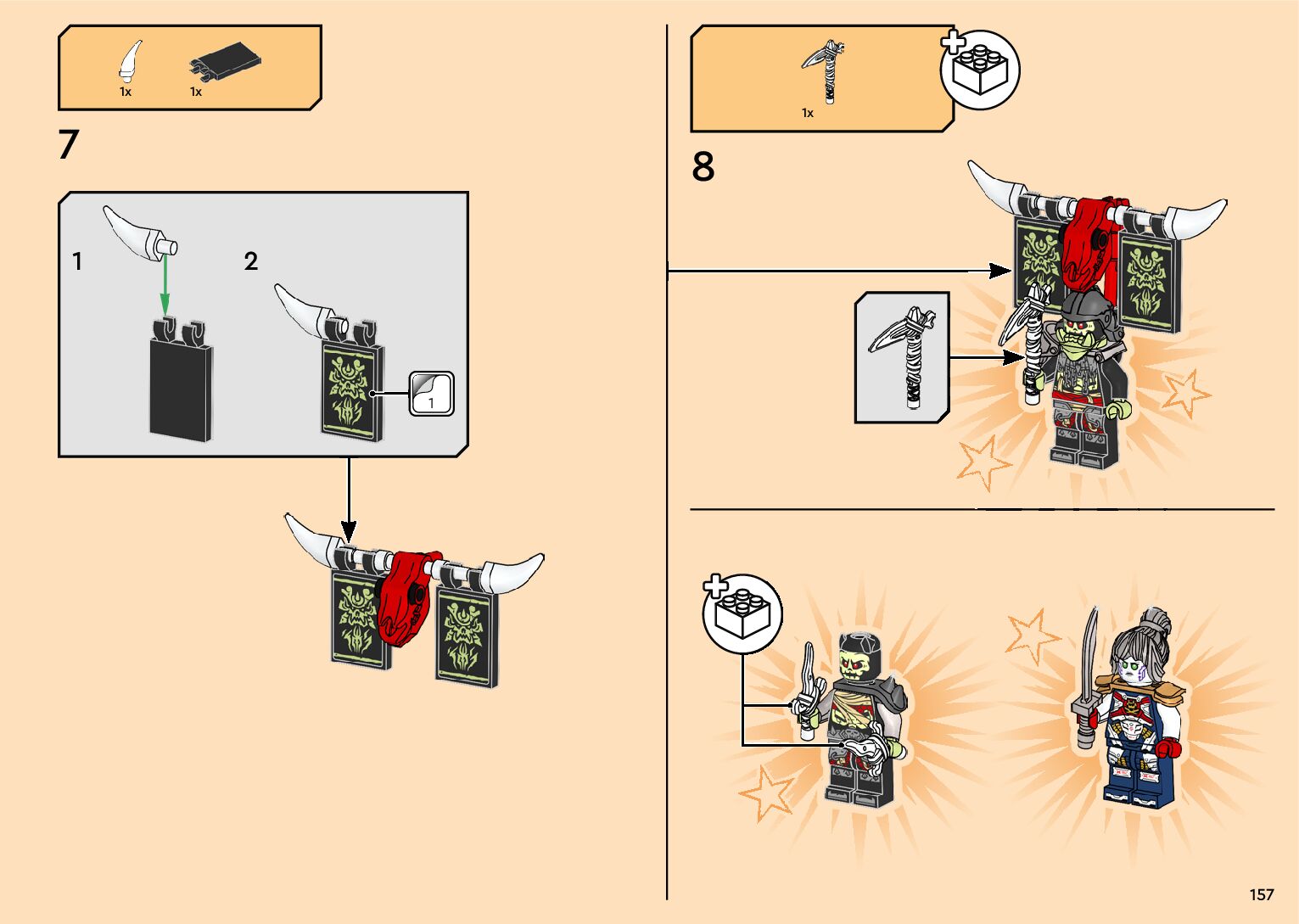 1x 1x

7

1

2

1

1x

8

157