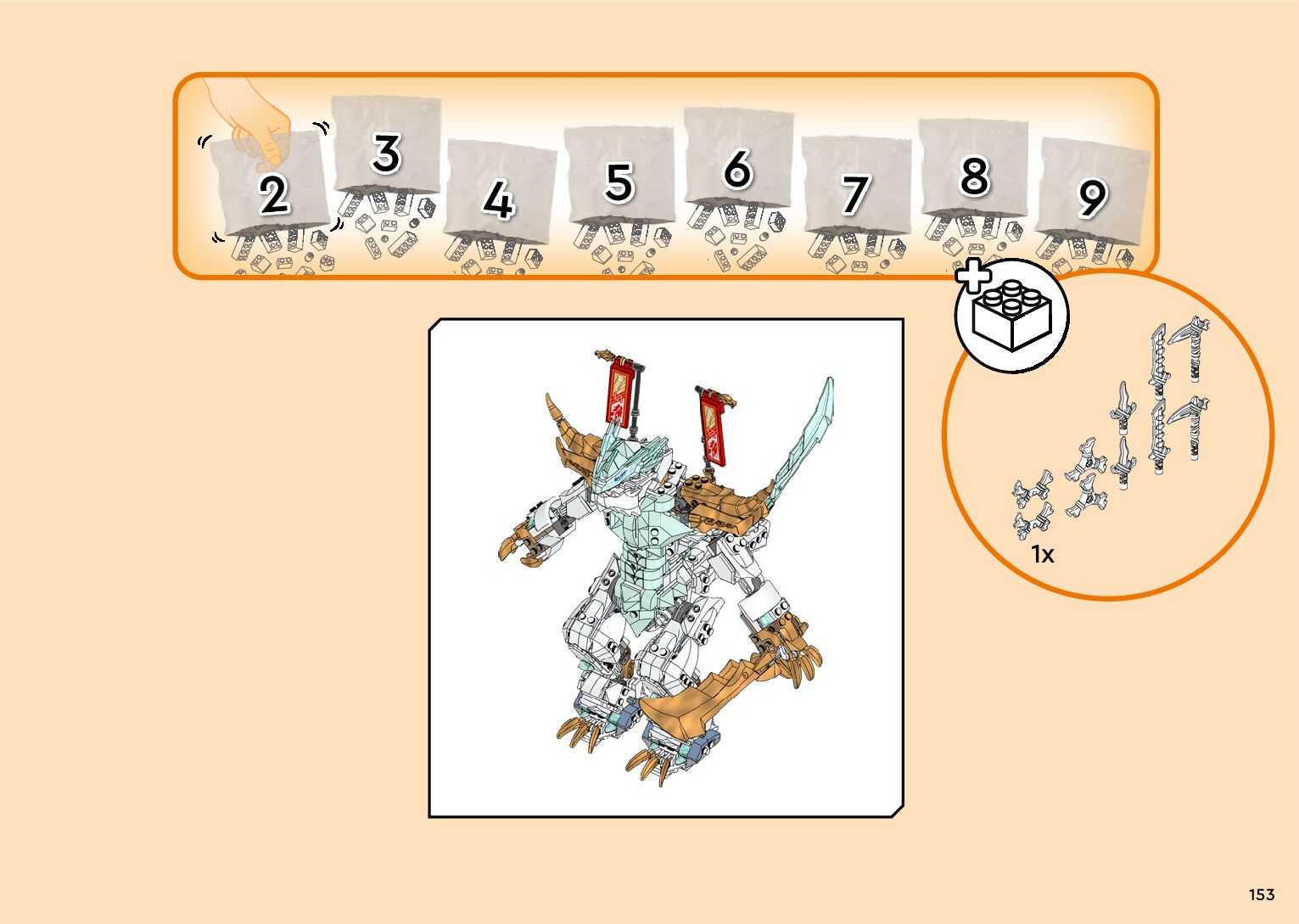 2
3
4
5
6
7
8
9

1x

153