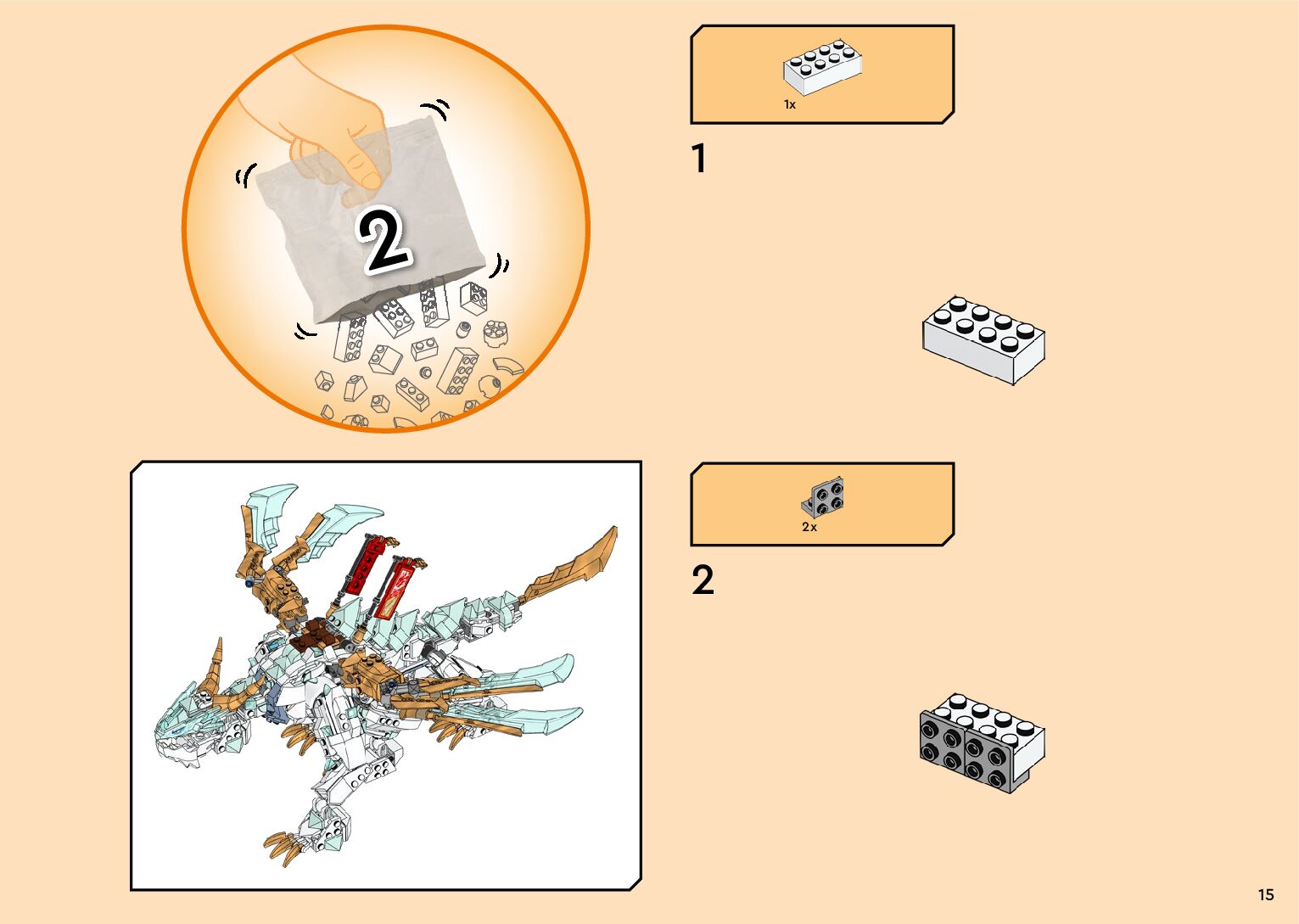 2

1x

1

2x

2

15