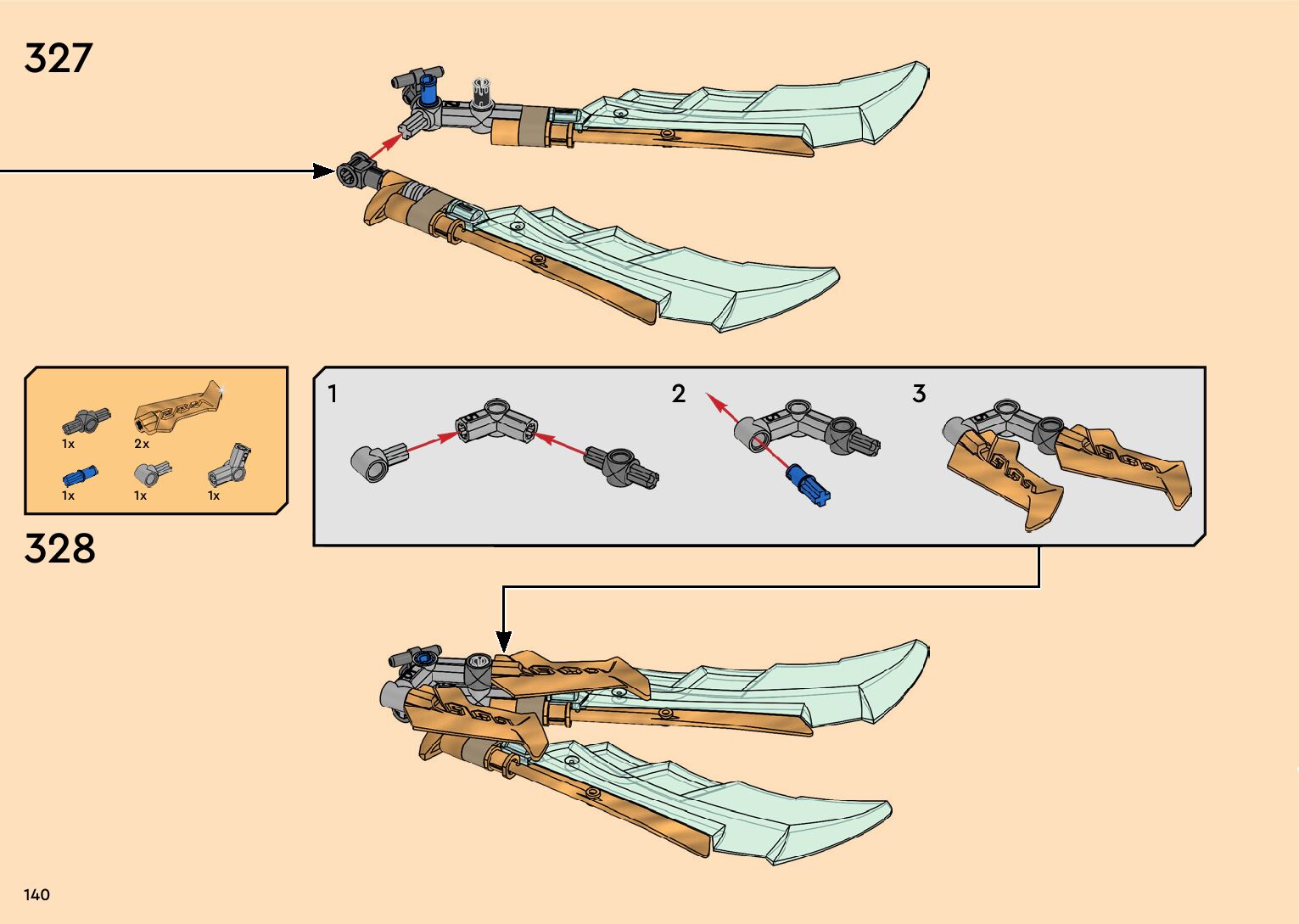 327

1x
2x
1x
1x
1x

328

1

2

3

140