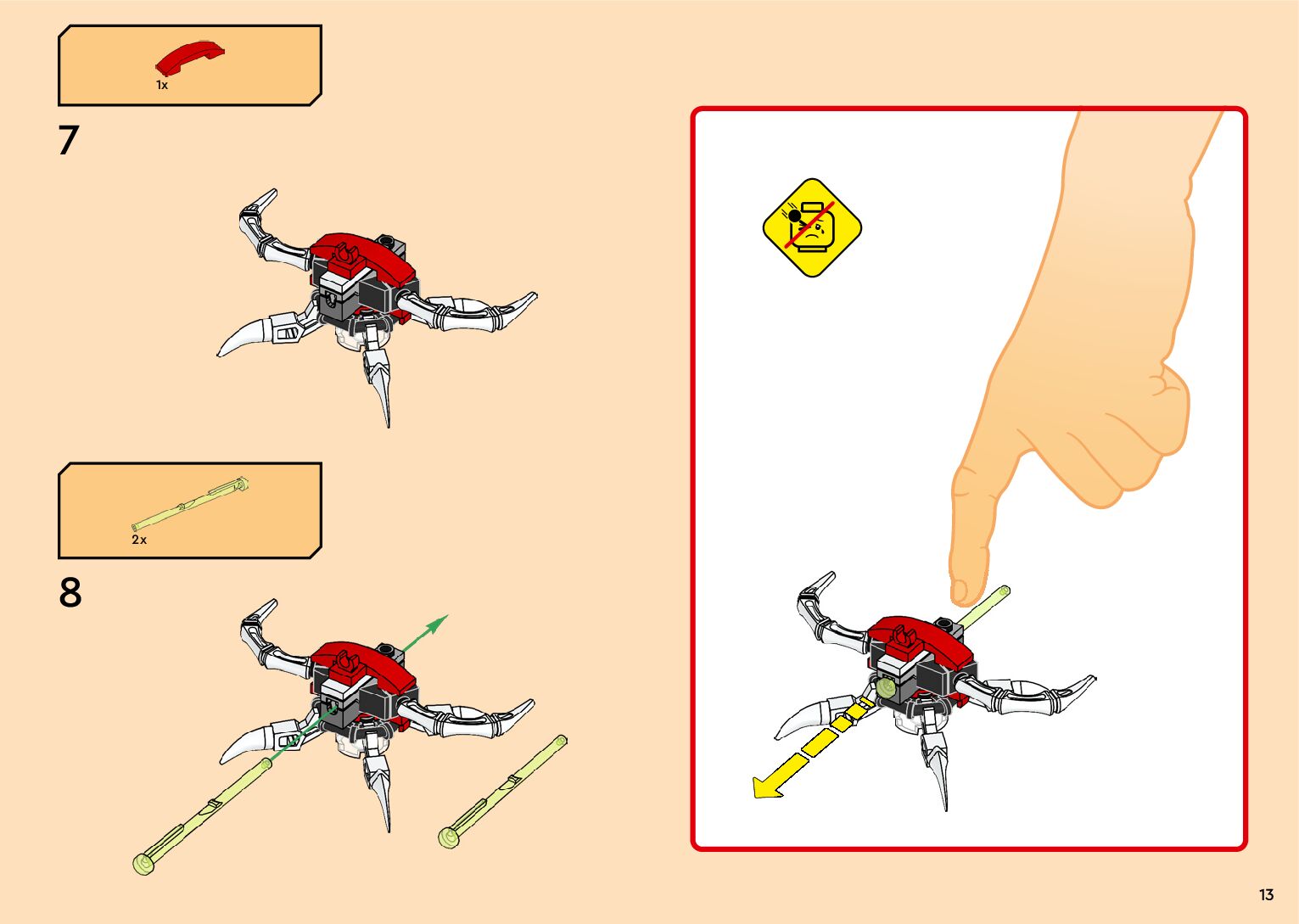 1x

7

2x

8

13