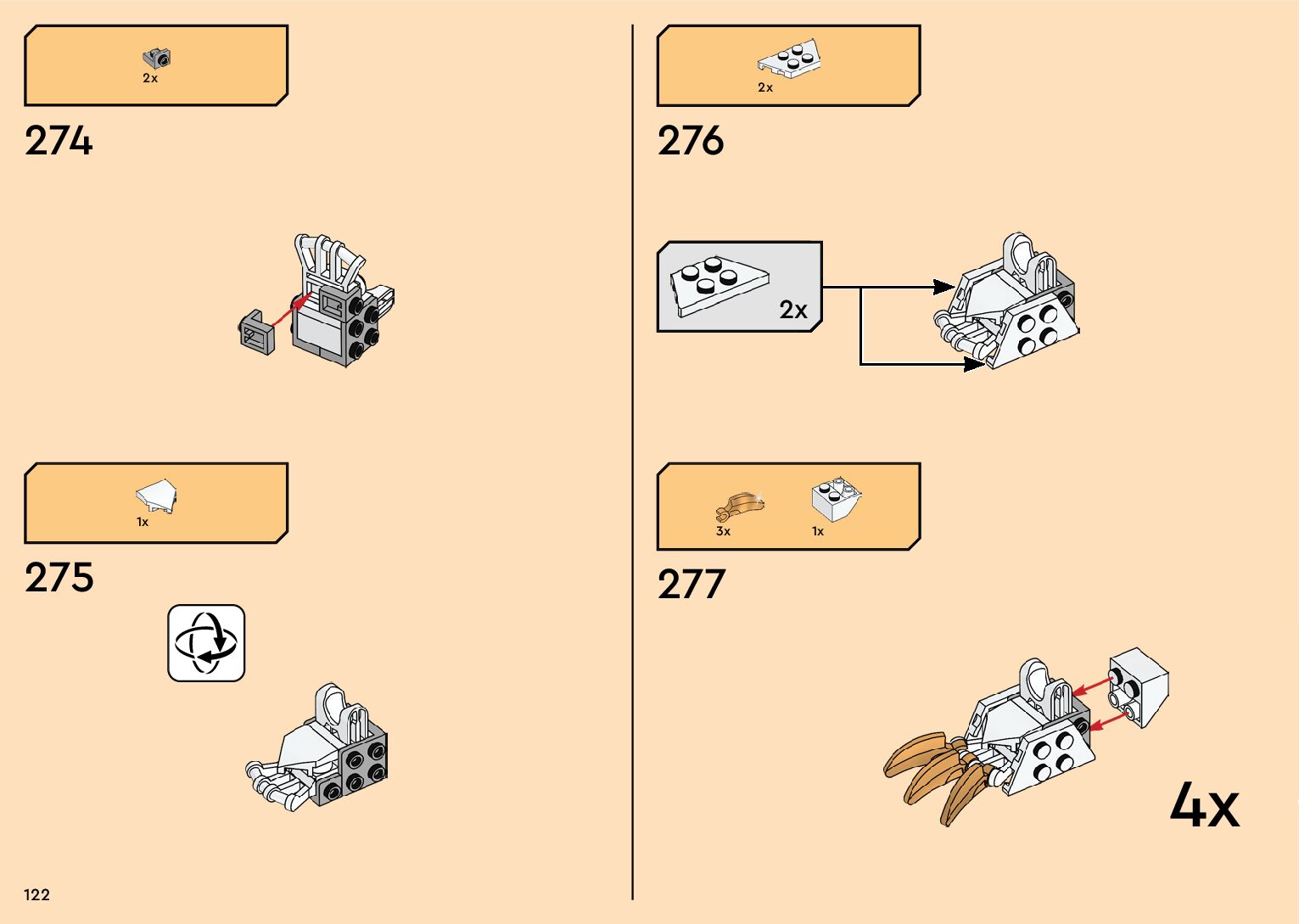 2x

274

1x

275

122

2x

276

2x

3x

1x

277

4x