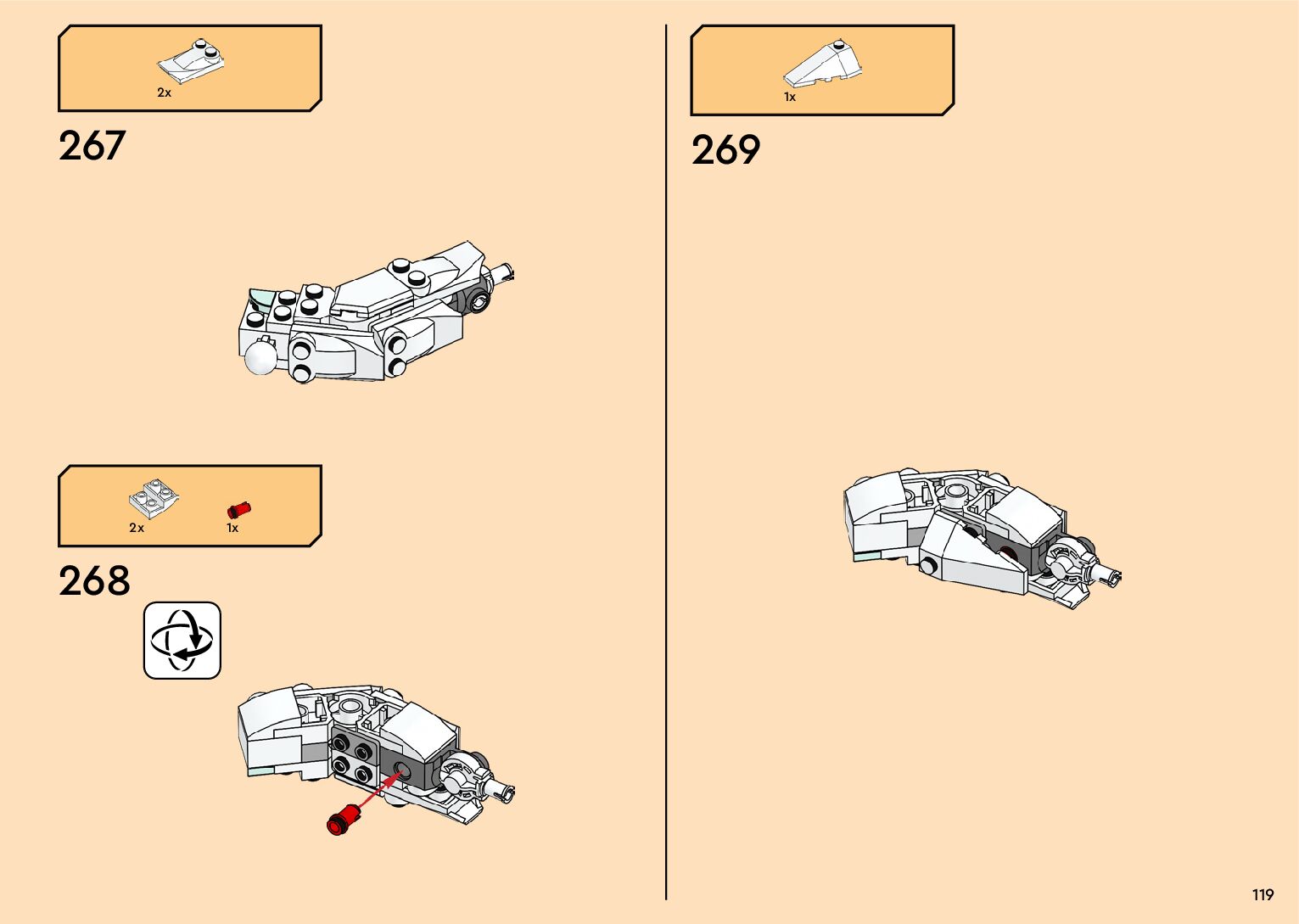 2x

267

2x

1x

268

1x

269

119