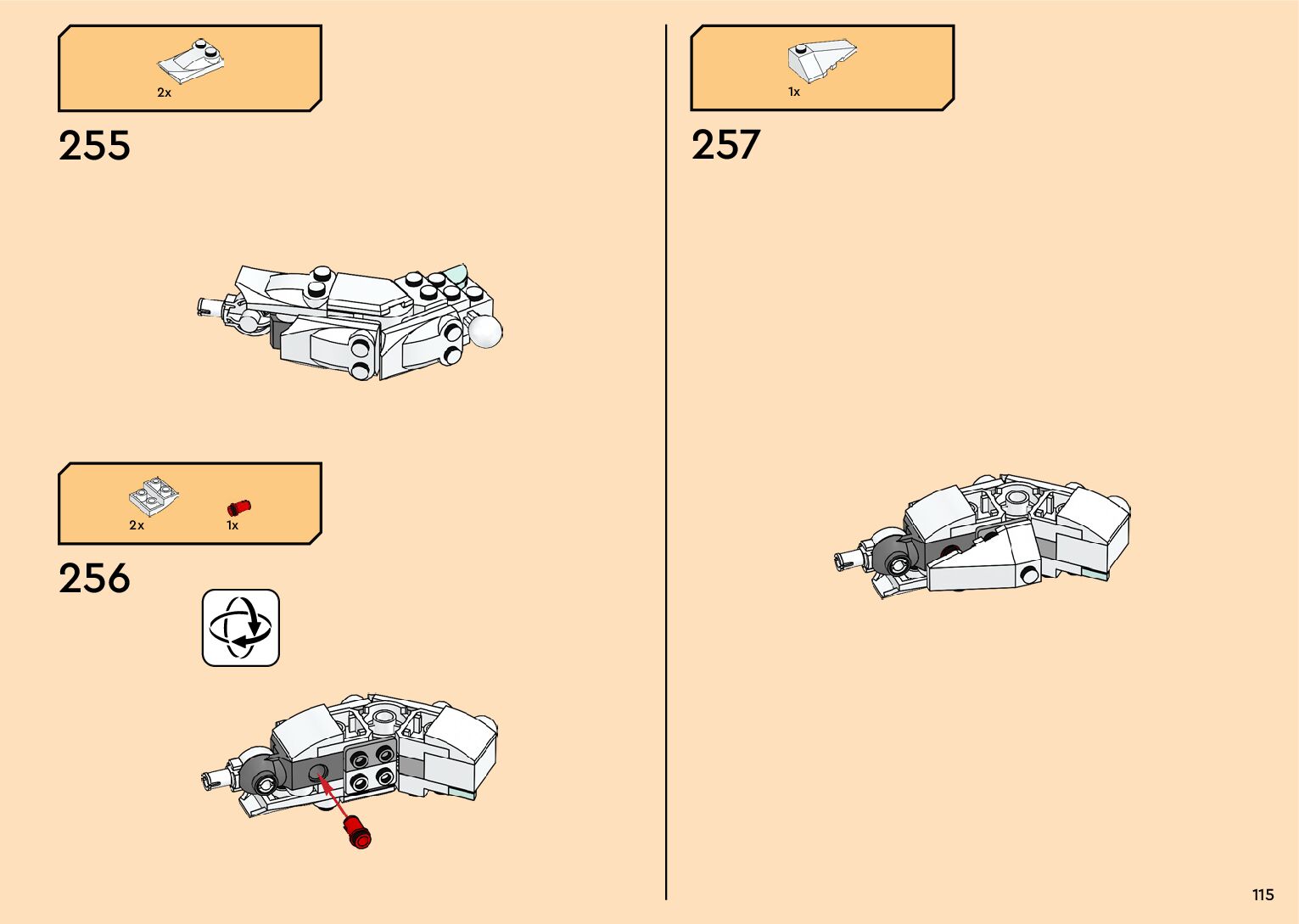 2x

255

2x 1x

256

1x

257

115