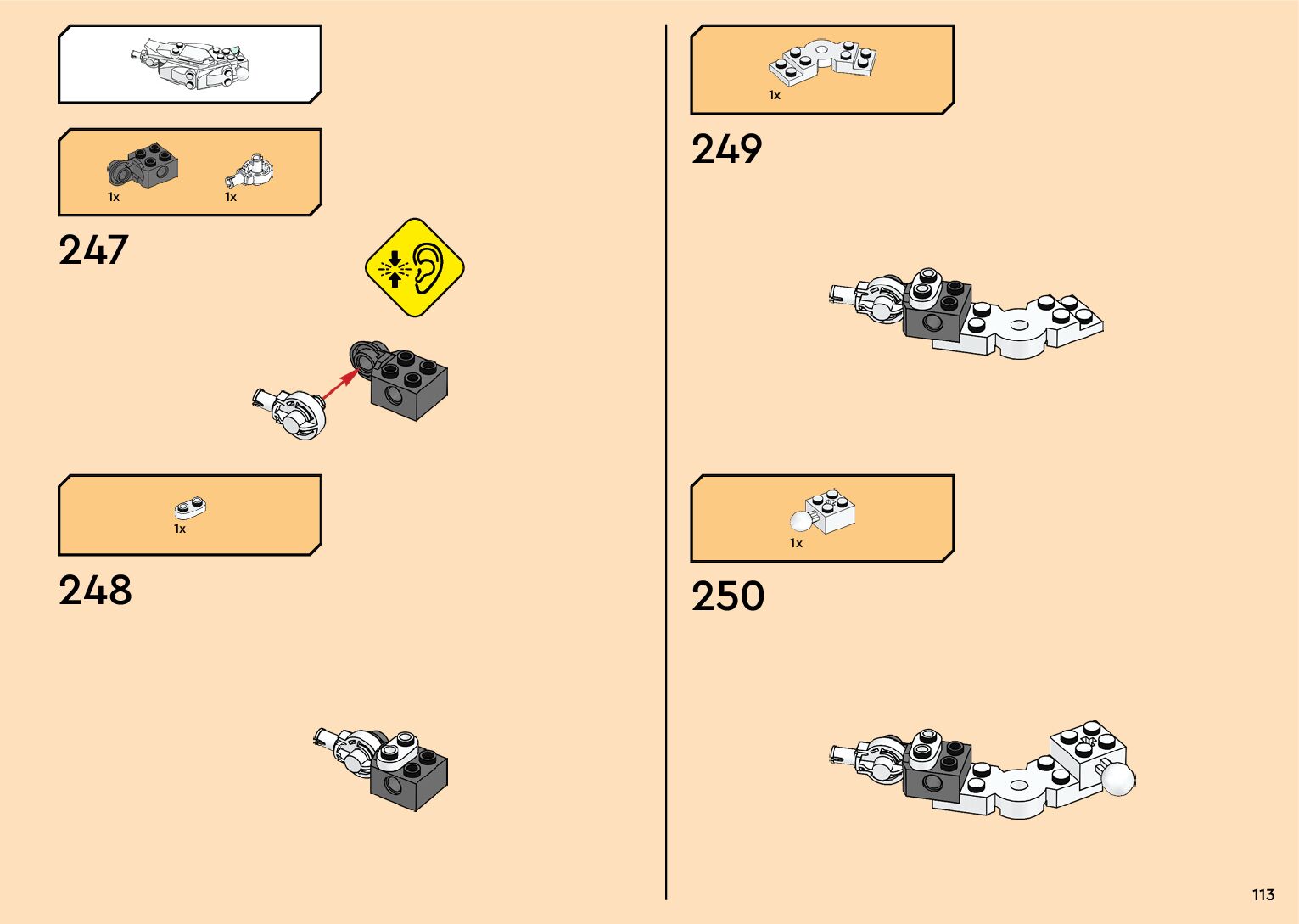 1x

1x

247

1x

248

1x

249

1x

250

113