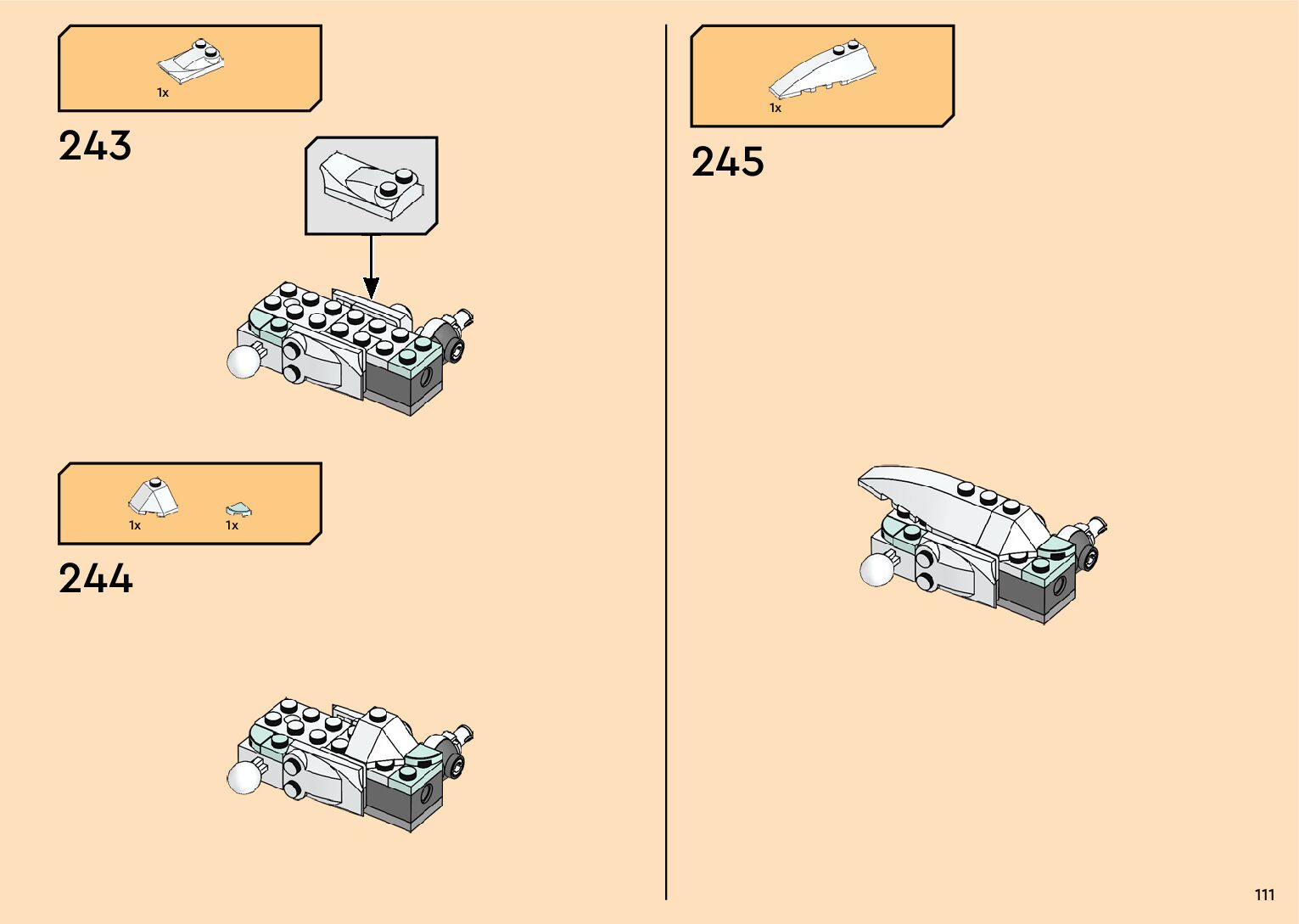 1x

243

1x 1x

244

1x

245

111