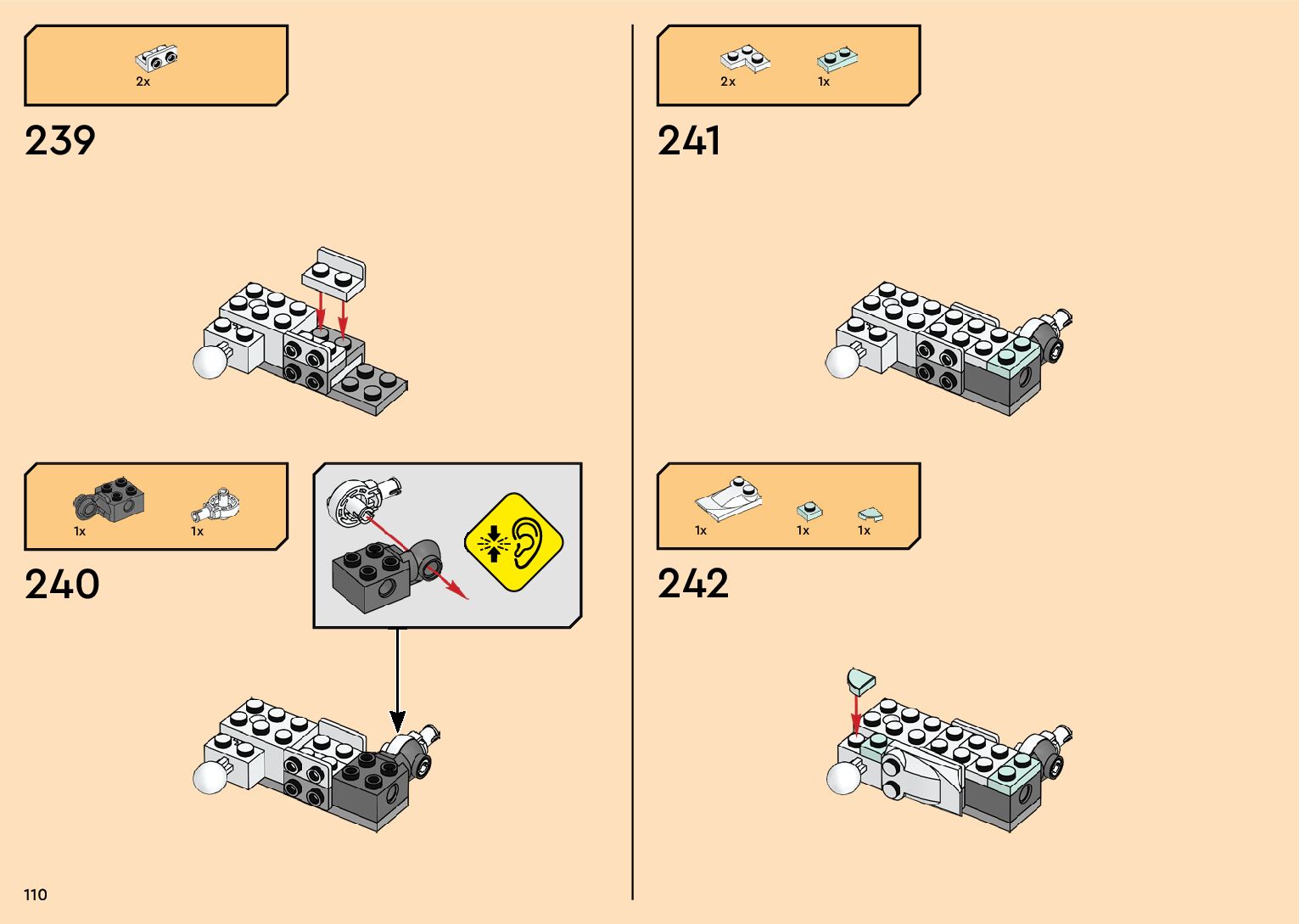 2x

239

1x 1x

240

110

2x 1x

241

1x 1x 1x

242