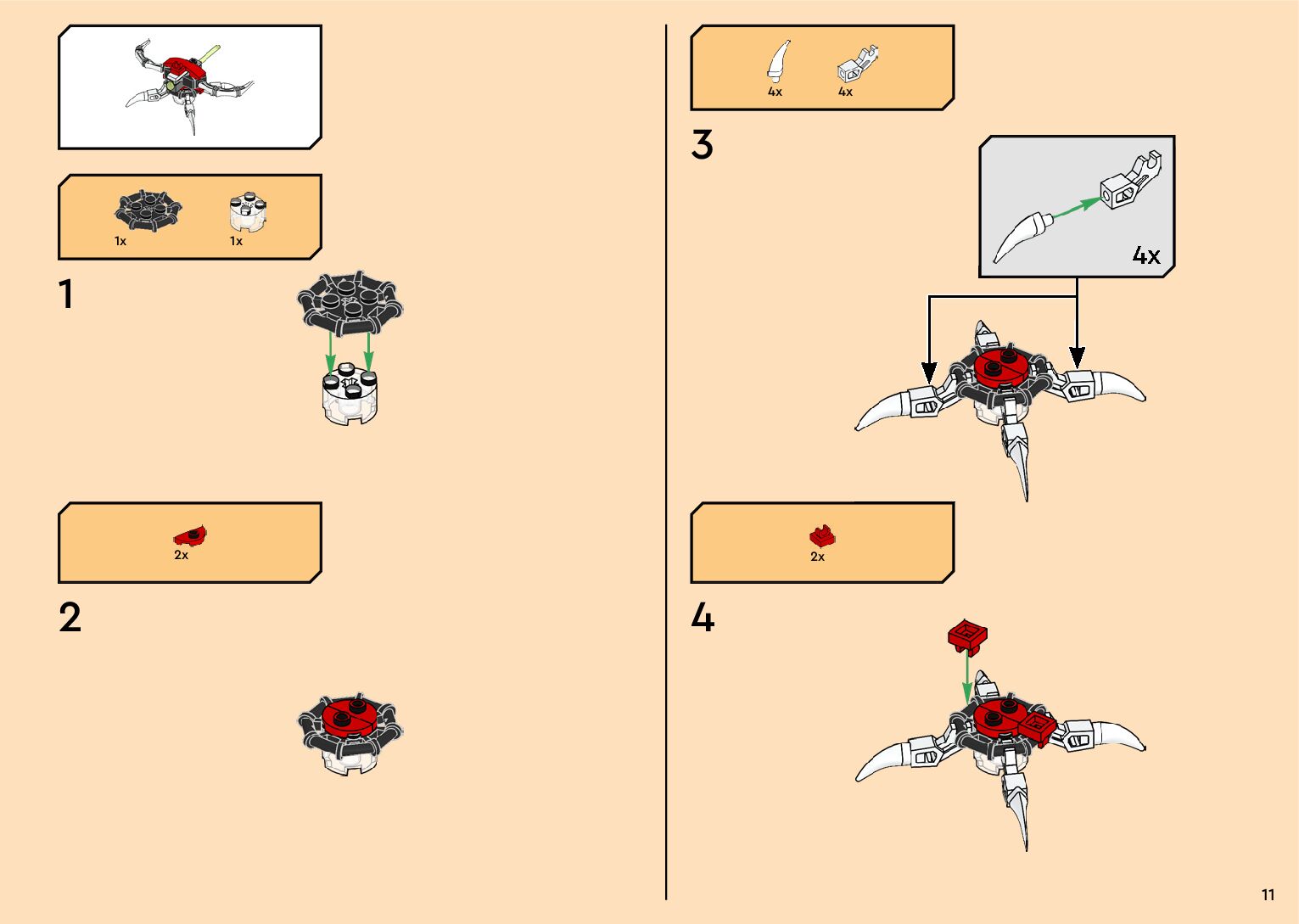 1x 1x

1

2x

2

4x 4x

3

4x

2x

4

11