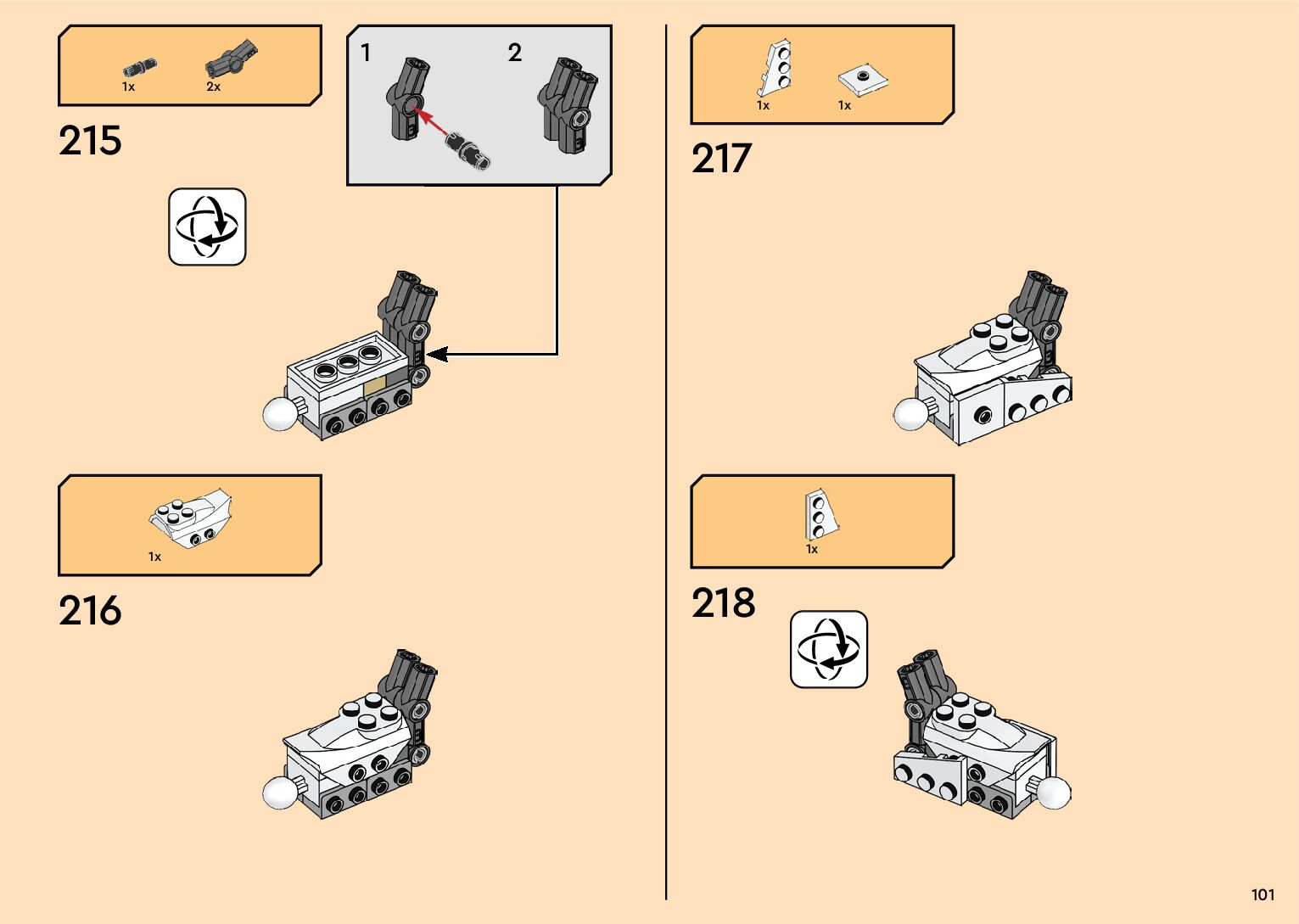 1x 2x

215

1 2

1x

216

1x 1x

217

1x

218

101