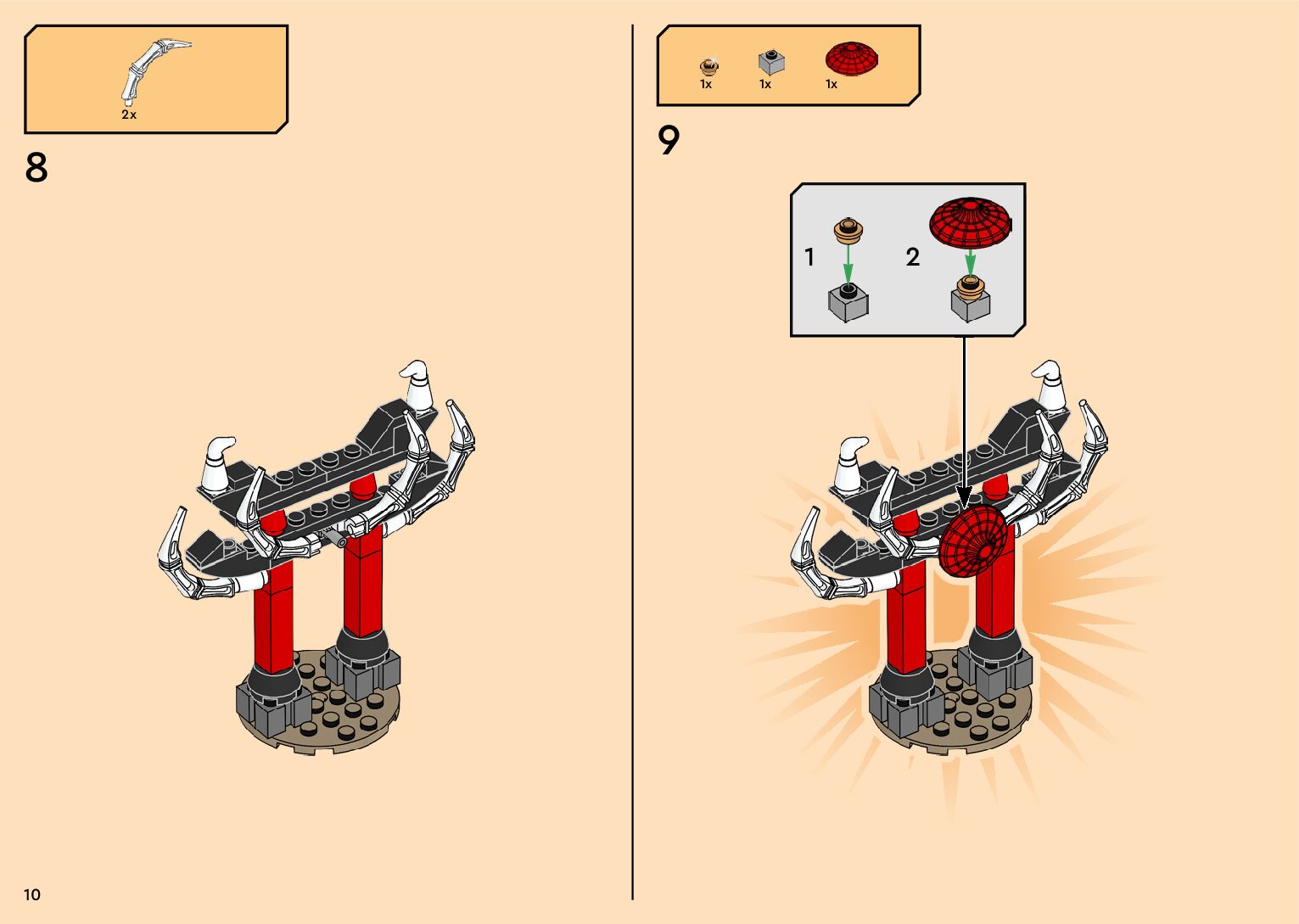 2x

8

1x 1x 1x

9

1 2

10