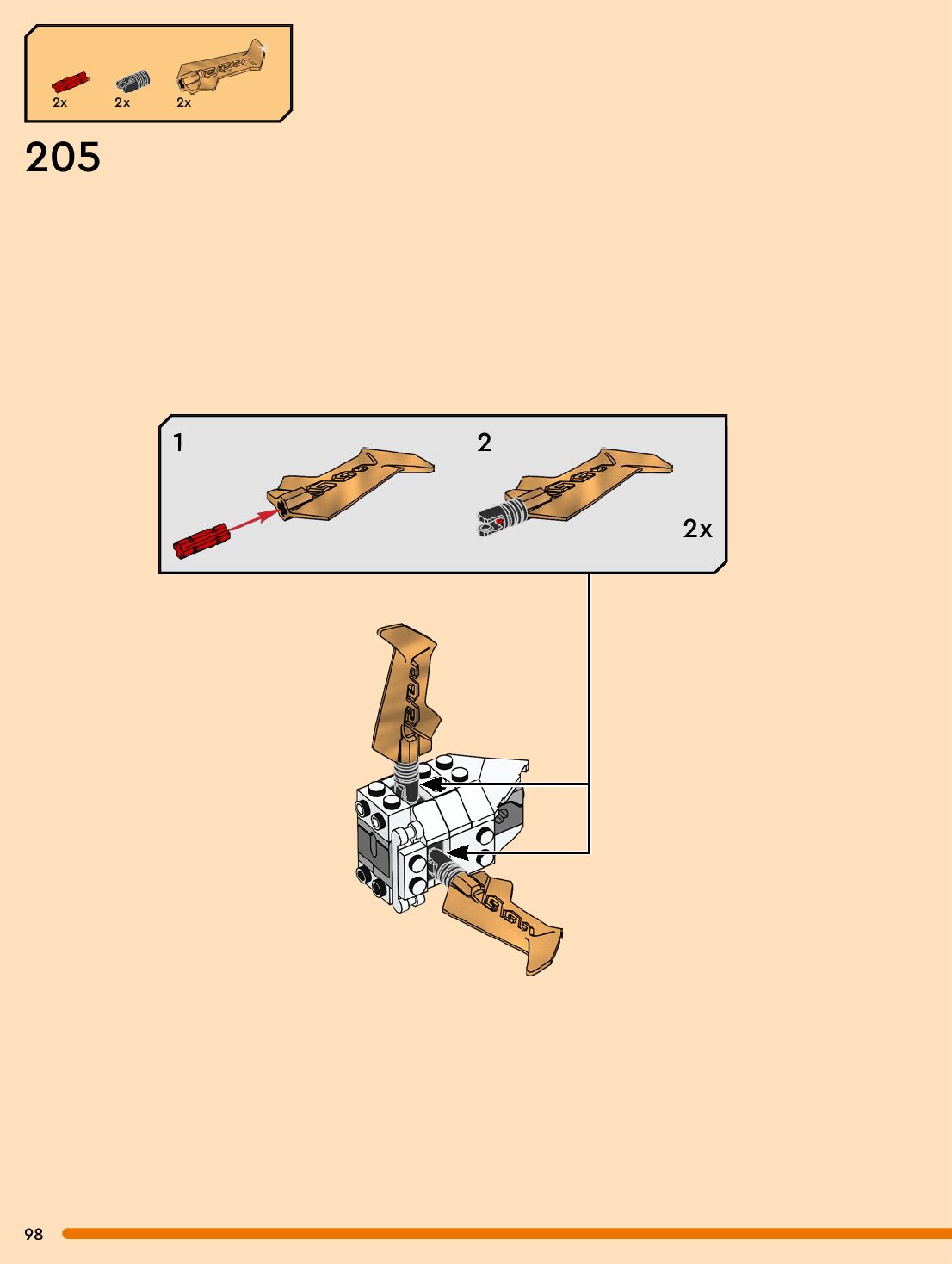 2x 2x 2x

205

1

2

2x

98