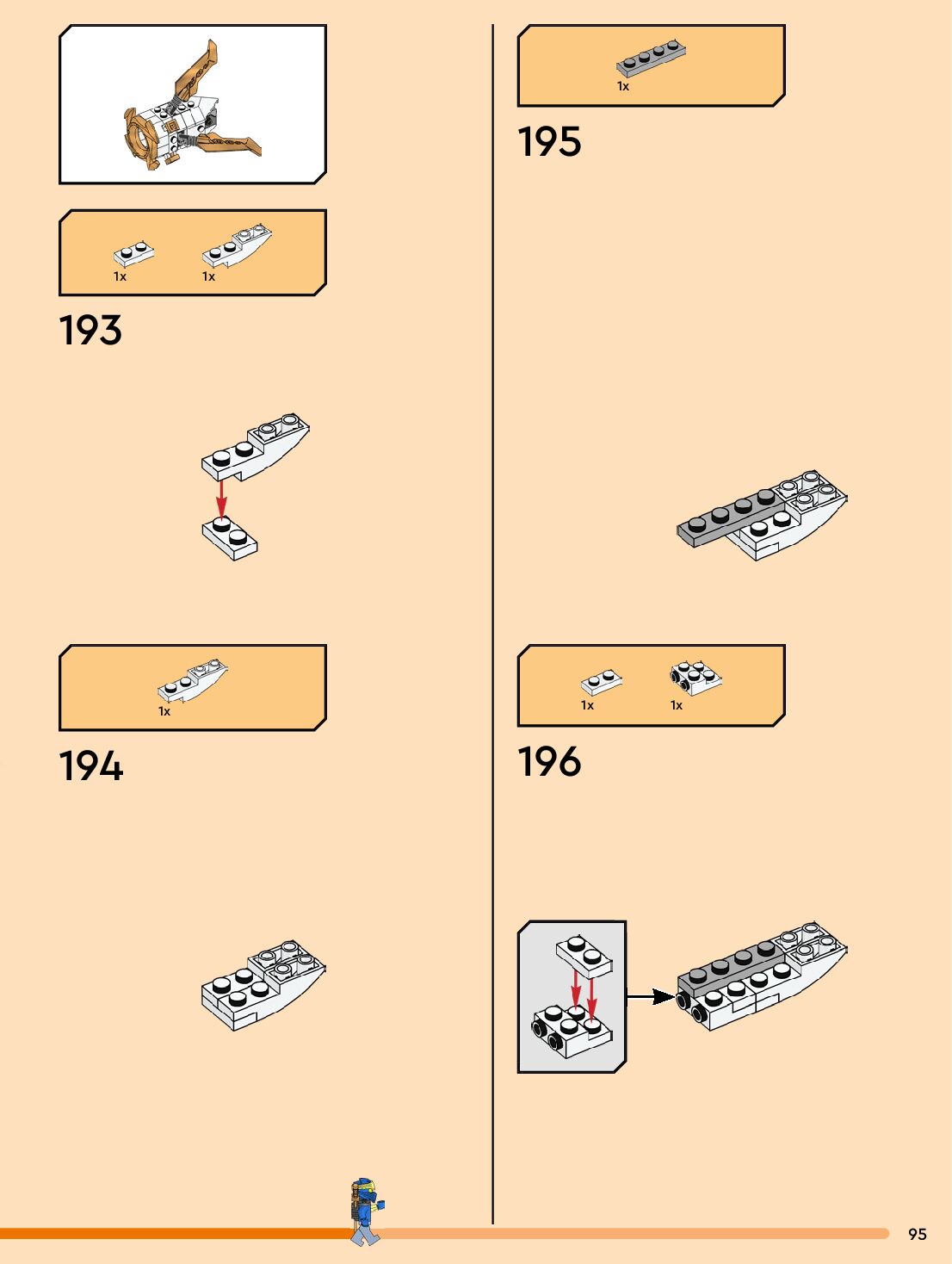 1x 1x

193

1x

194

1x

195

1x 1x

196

95