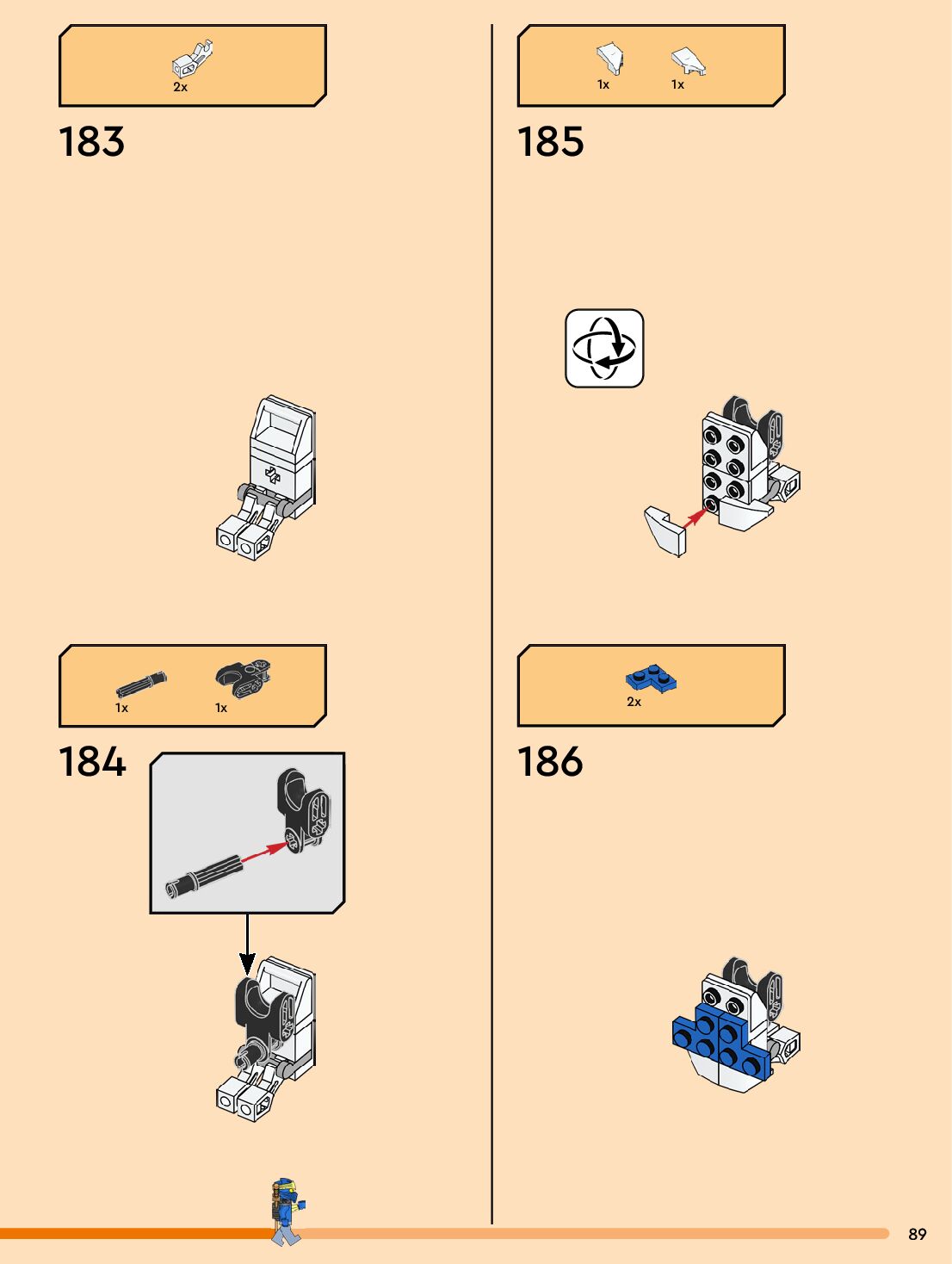 2x

183

1x 1x

184

1x 1x

185

2x

186

89