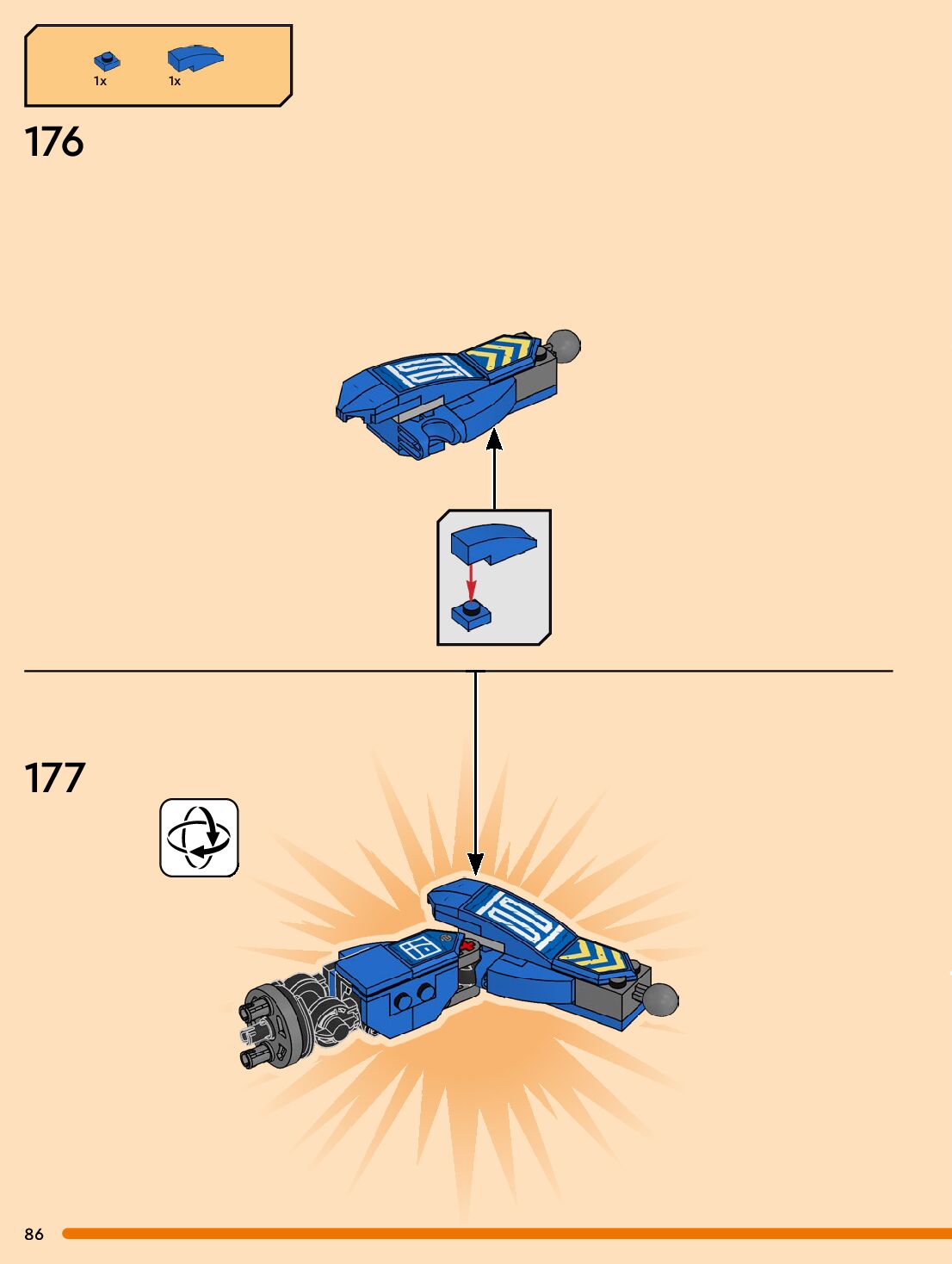 1x 1x

176

177

86