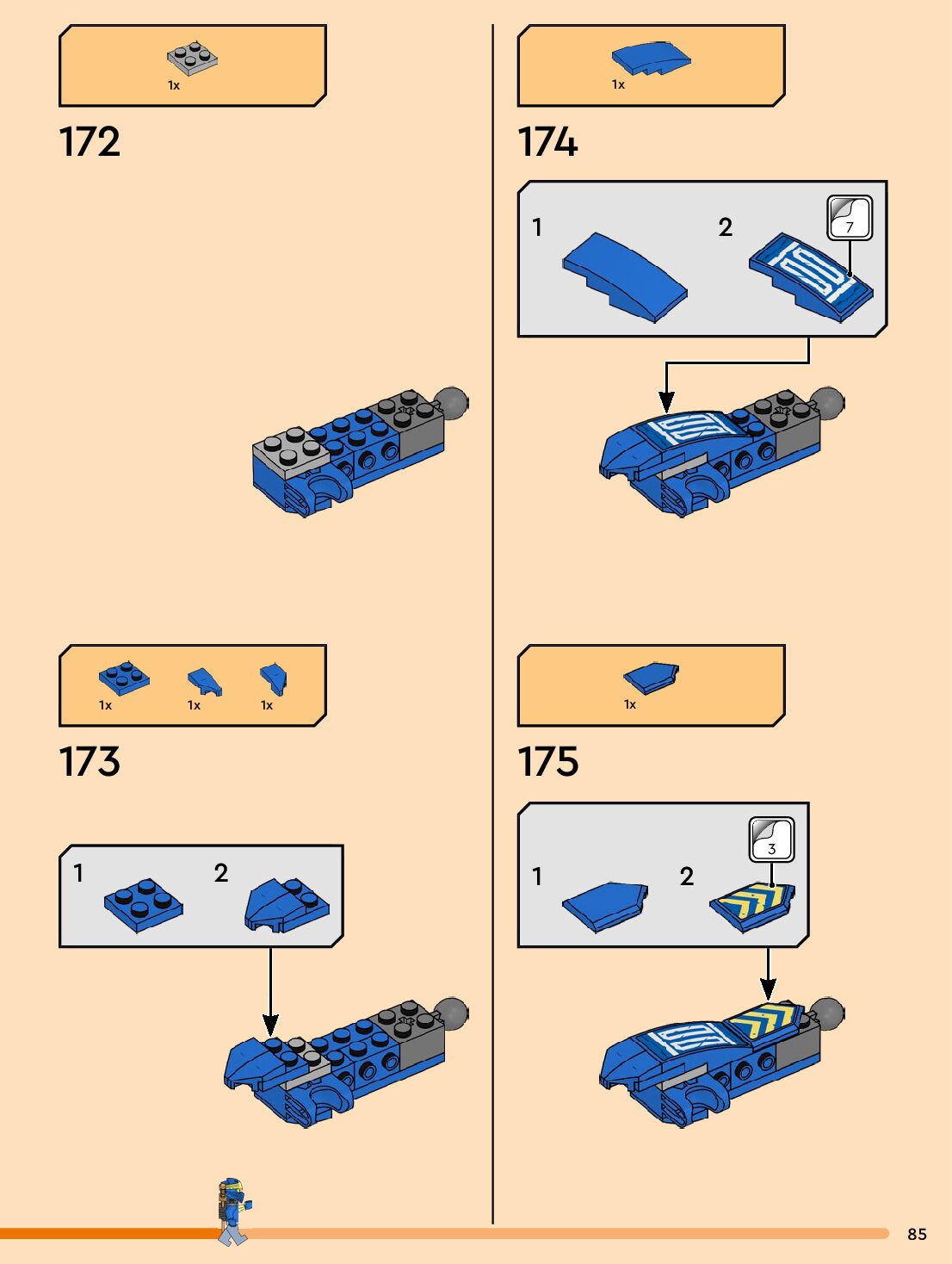 1x

172

1x 1x 1x

173

1 2

1x

174

1 2 7

1x

175

1 2 3

85