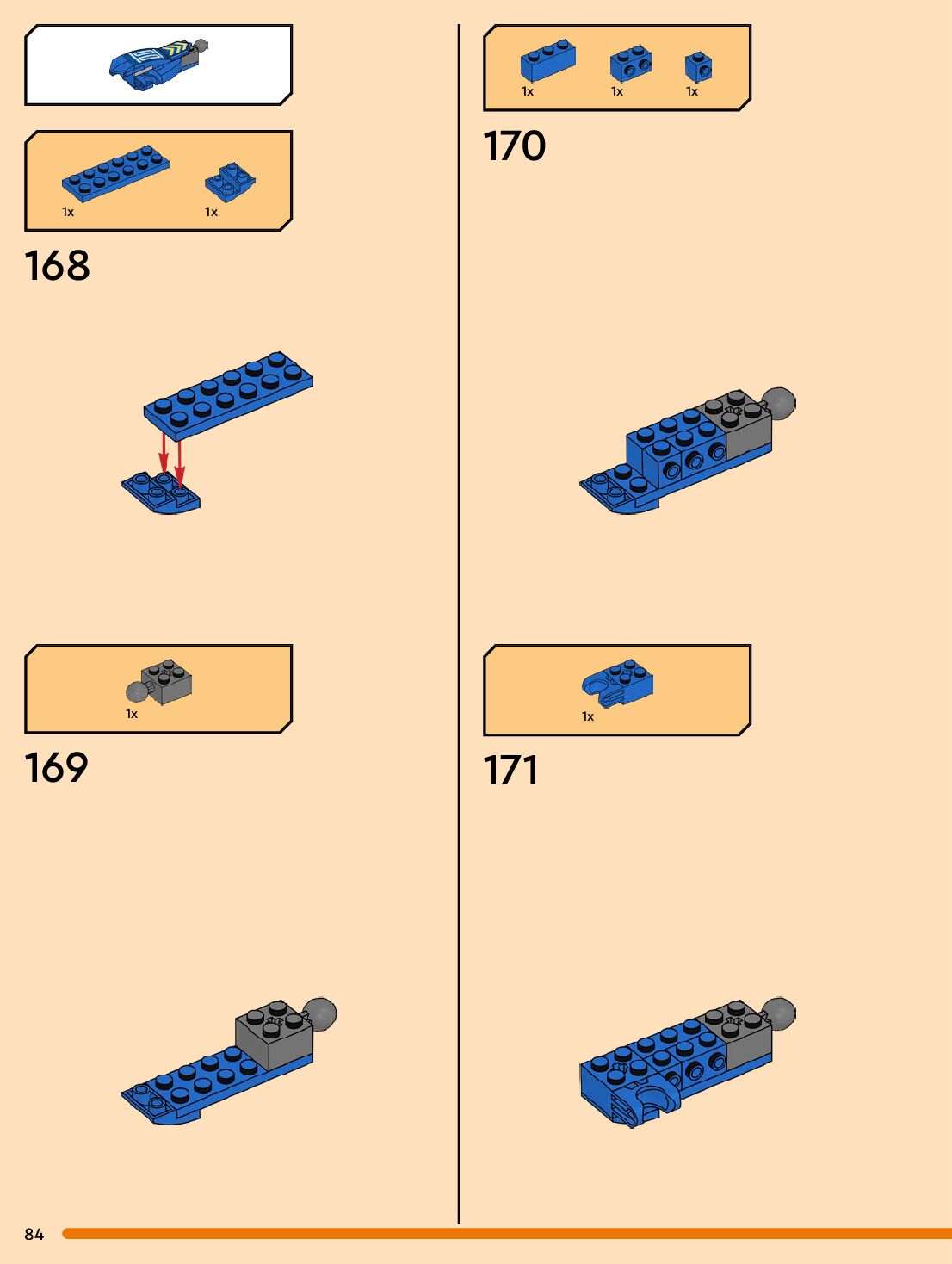 1x 1x

168

1x

169

1x 1x 1x

170

1x

171

84