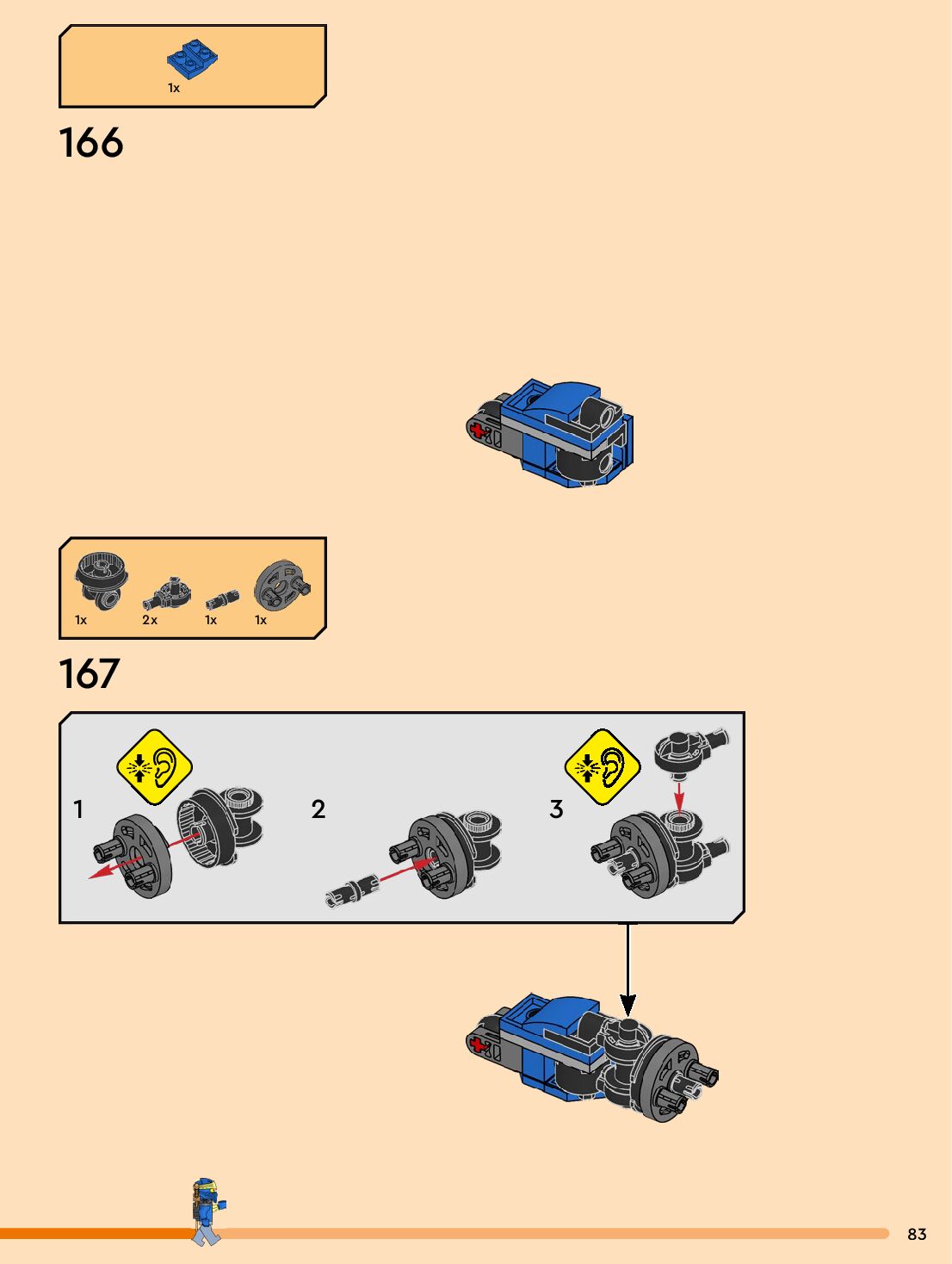 1x

166

1x 2x 1x 1x

167

1

2

3

83