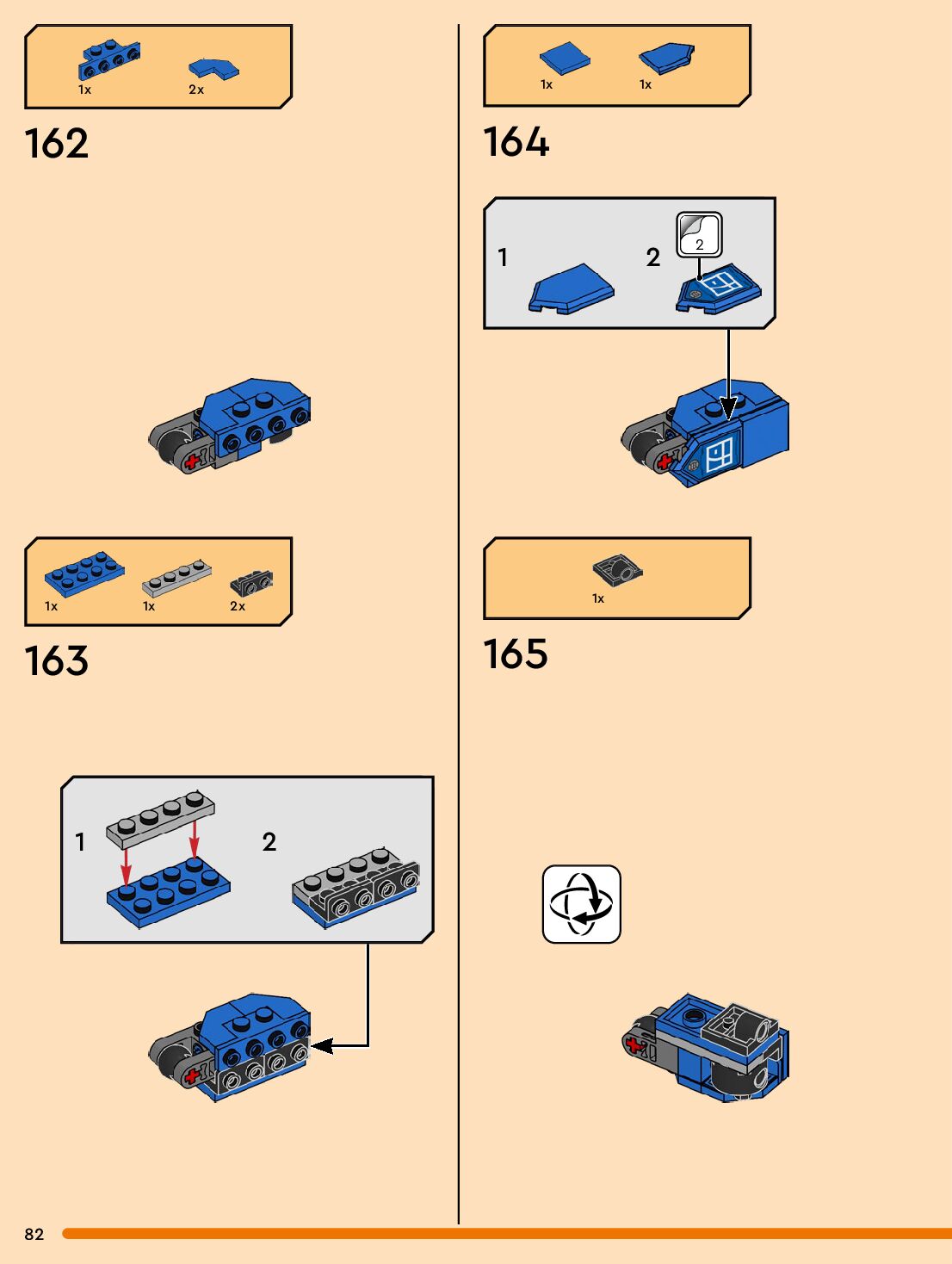 1x 2x

162

1x 1x 2x

163

1

2

1x 1x

164

1

2

2

1x

165

82