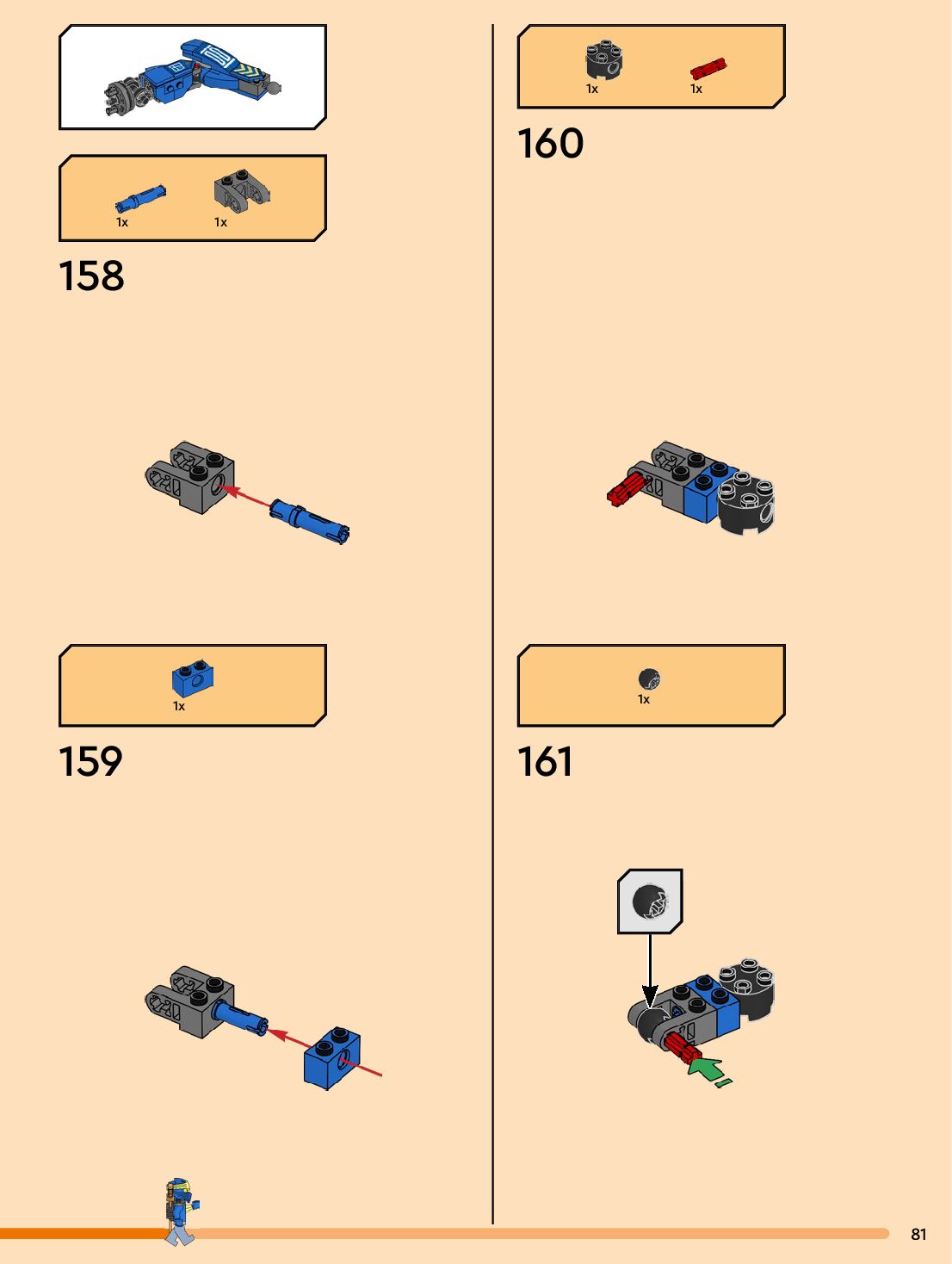 1x 1x

158

1x

159

1x 1x

160

1x

161

81