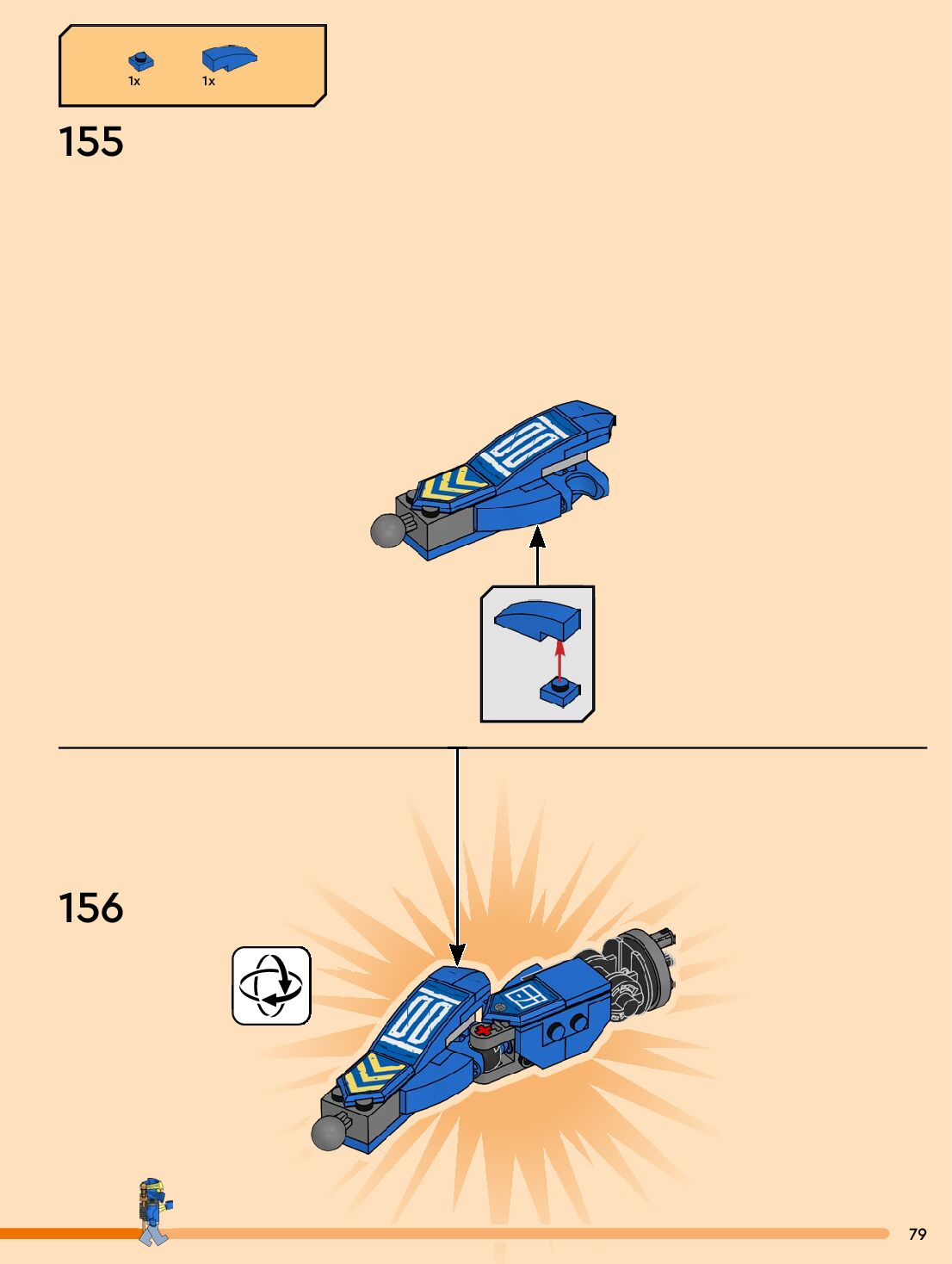 1x 1x

155

156

79