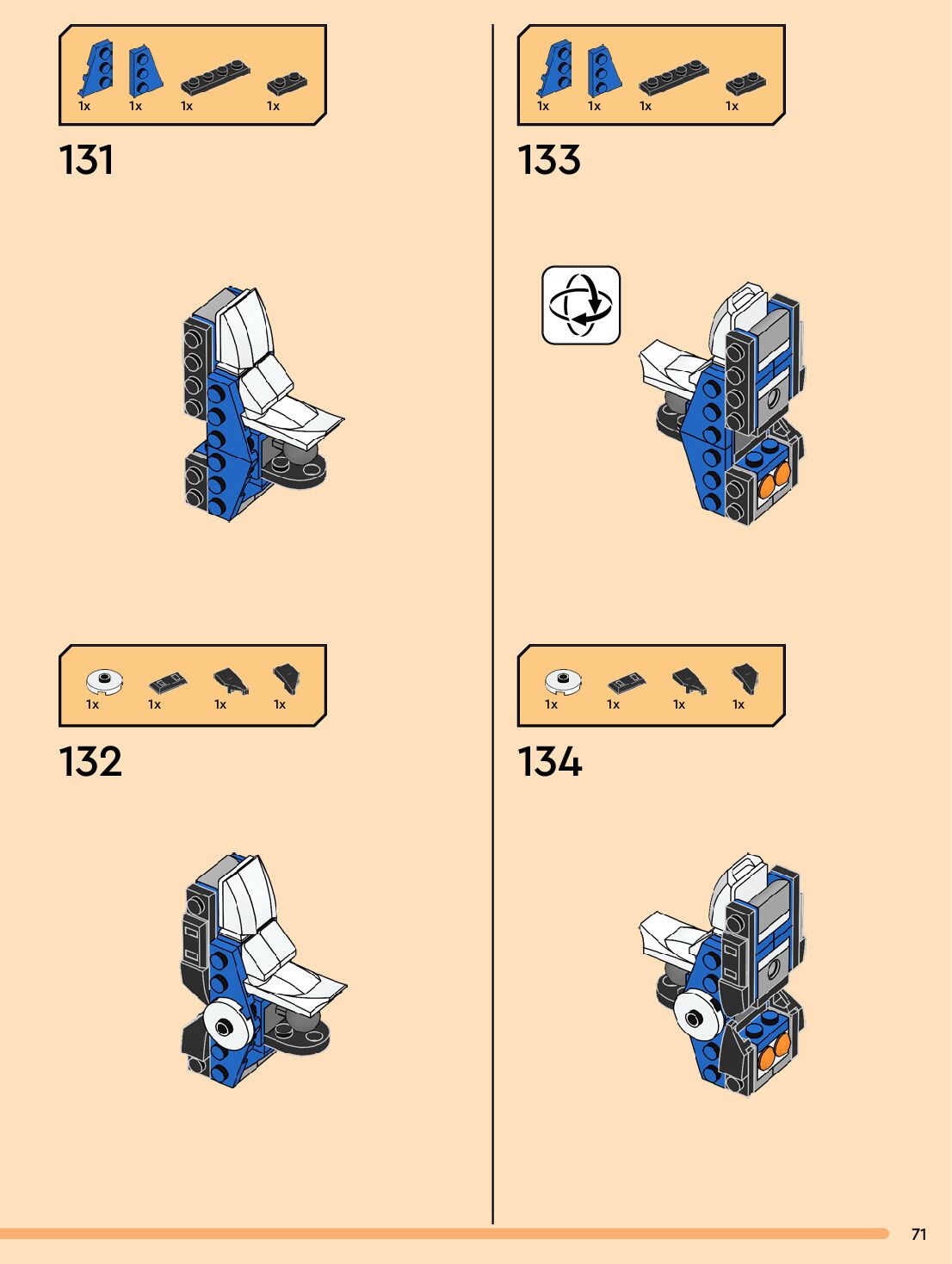 1x 1x 1x 1x

131

1x 1x 1x 1x

132

1x 1x 1x 1x

133

1x 1x 1x 1x

134

71